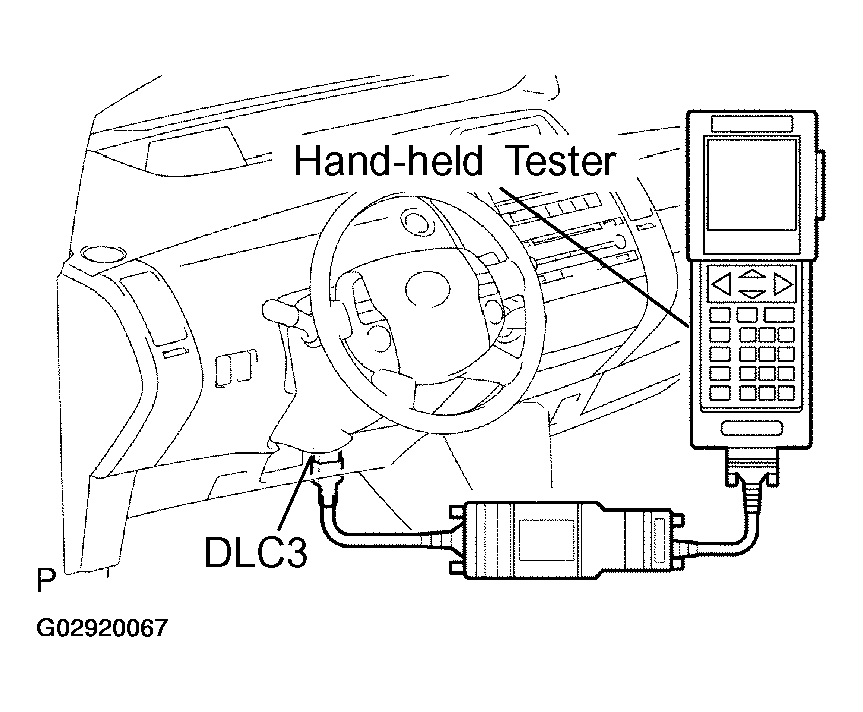 Hand-held Tester

DLC3

P

G02920067