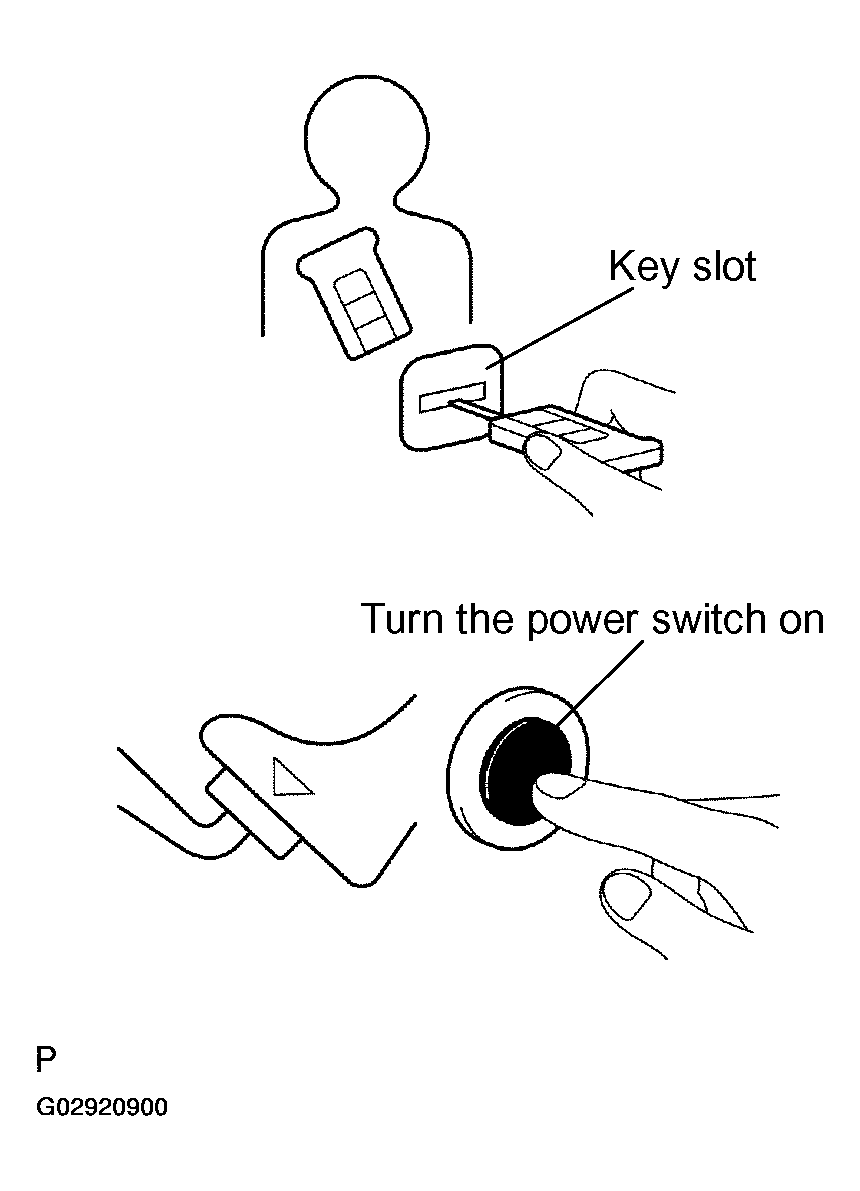 Key slot

Turn the power switch on

P

G02920900