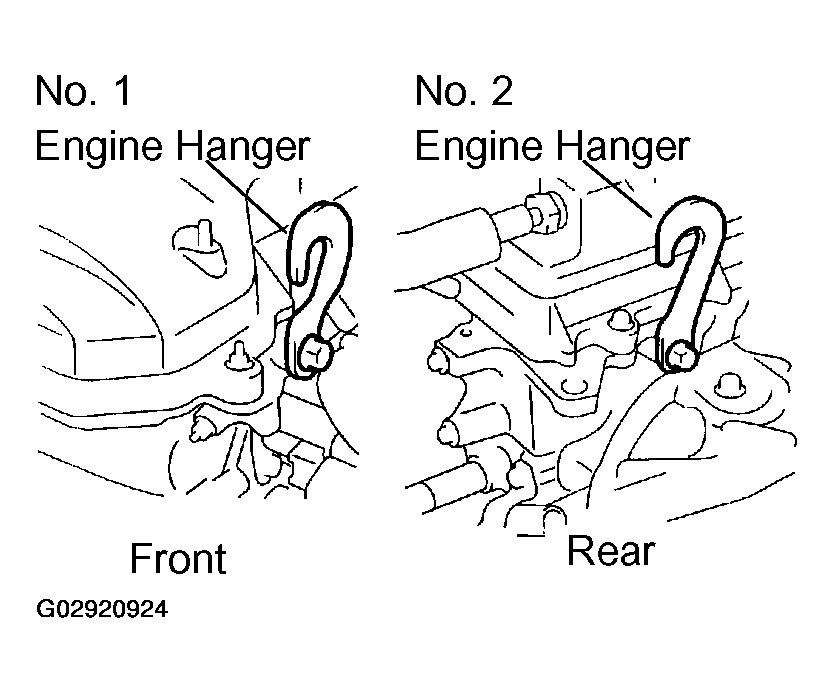 No. 1
Engine Hanger

No. 2
Engine Hanger

Front

Rear

G02920924