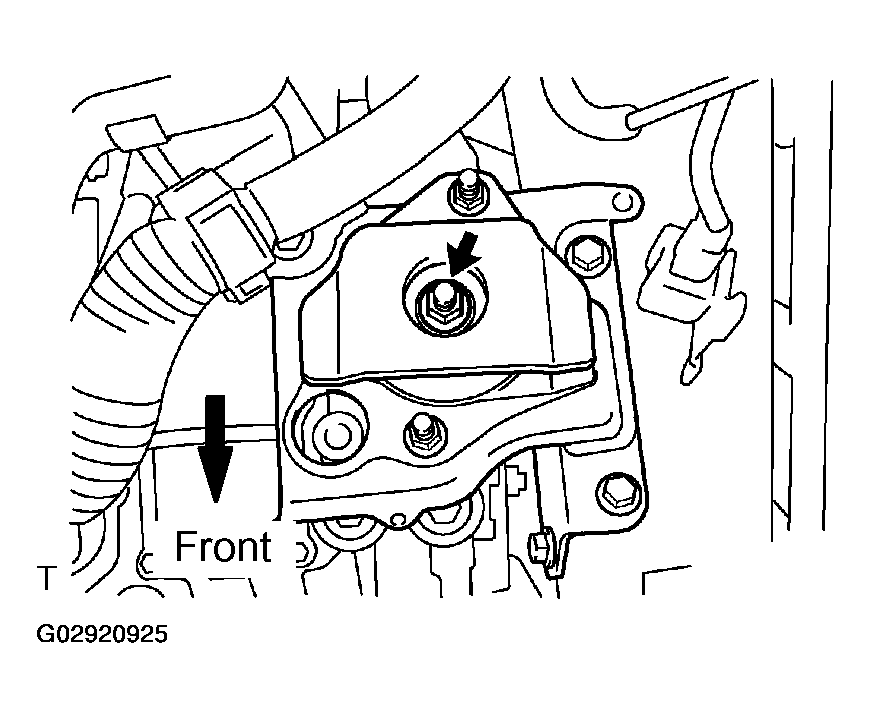 Front

T

G02920925