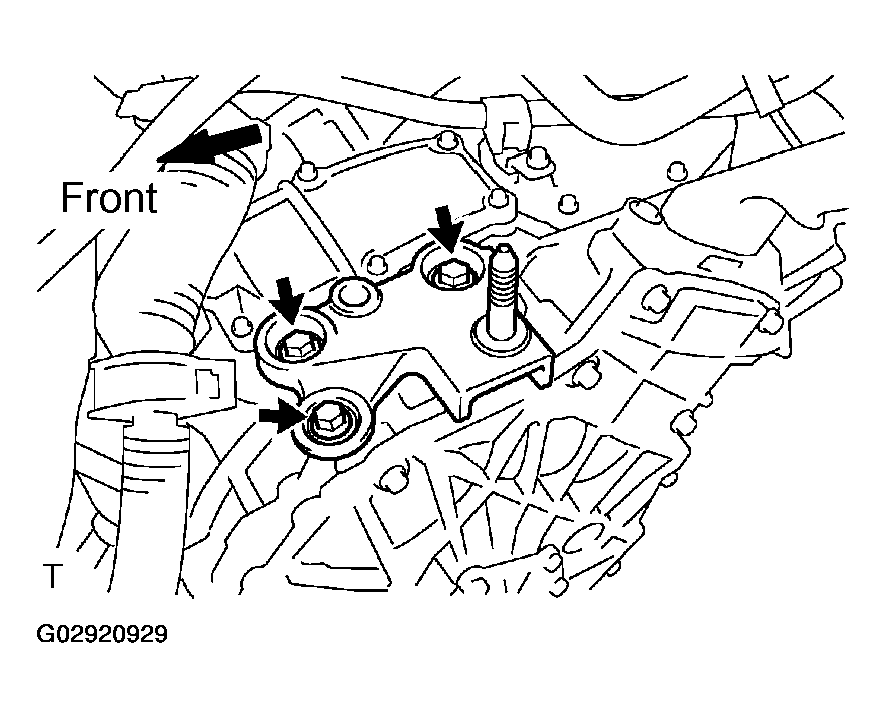 Front

T

G02920929