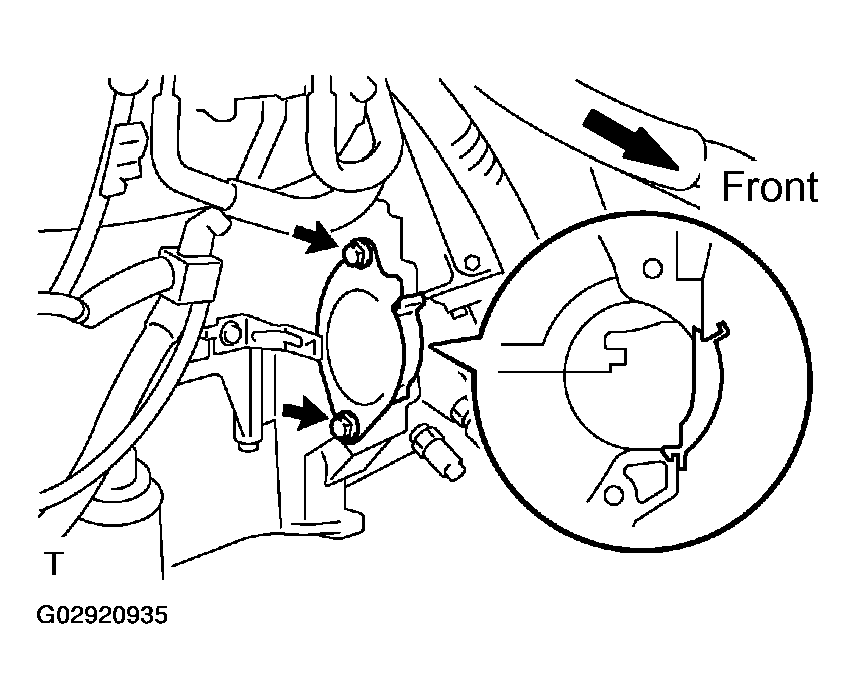 Front

T

G02920935