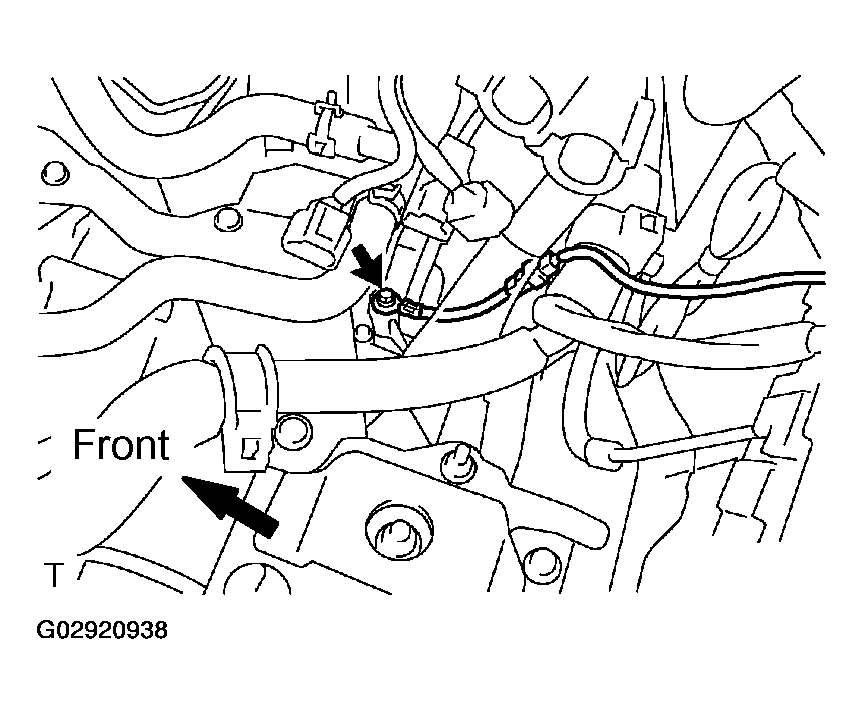 Front

T

G02920938