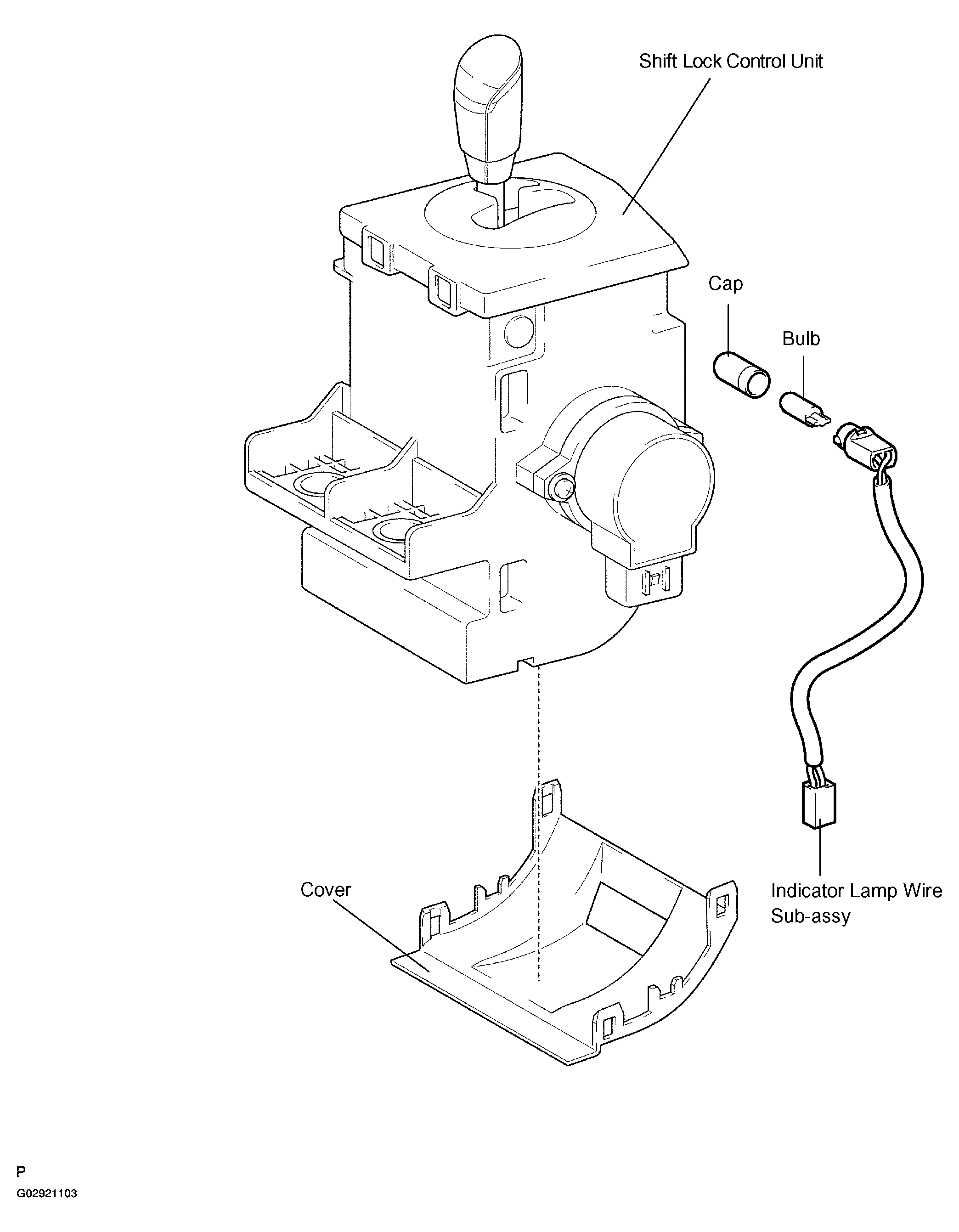 Shift Lock Control Unit

Cap

Bulb

Cover

Indicator Lamp Wire Sub-assy

P

G02921103