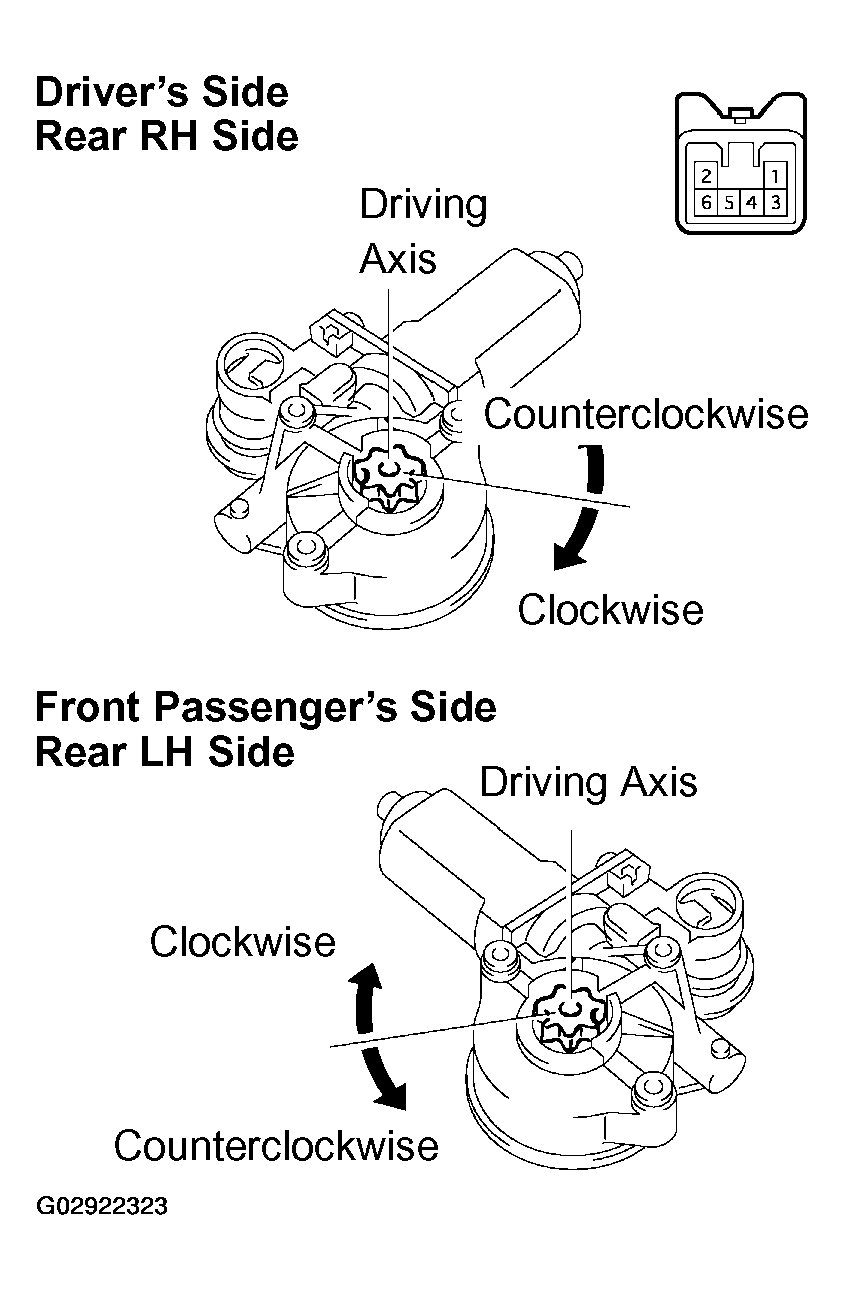 Driver's Side
Rear RH Side

2 1
6 5 4 3

Driving
Axis

Counterclockwise

Clockwise

Front Passenger's Side
Rear LH Side

Driving Axis

Clockwise

Counterclockwise

G02922323