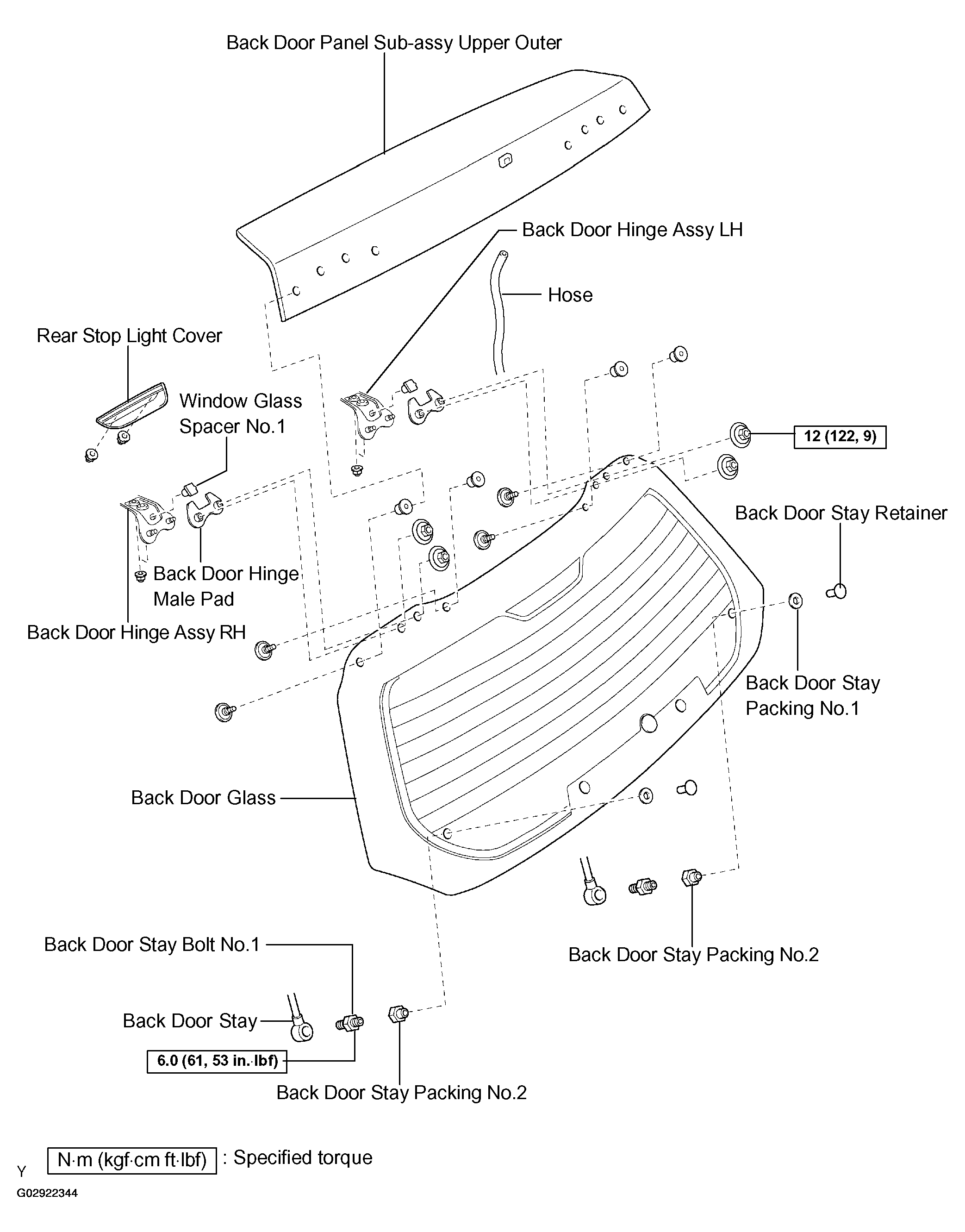 Back Door Panel Sub-assy Upper Outer

Back Door Hinge Assy LH

Hose

Rear Stop Light Cover

Window Glass Spacer No.1

12 (122, 9)

Back Door Stay Retainer

Back Door Hinge Male Pad

Back Door Hinge Assy RH

Back Door Stay Packing No.1

Back Door Glass

Back Door Stay Bolt No.1

Back Door Stay Packing No.2

Back Door Stay

6.0 (61, 53 in.·lbf)

Back Door Stay Packing No.2

Y

N·m (kgf·cm ft·lbf) : Specified torque

G02922344