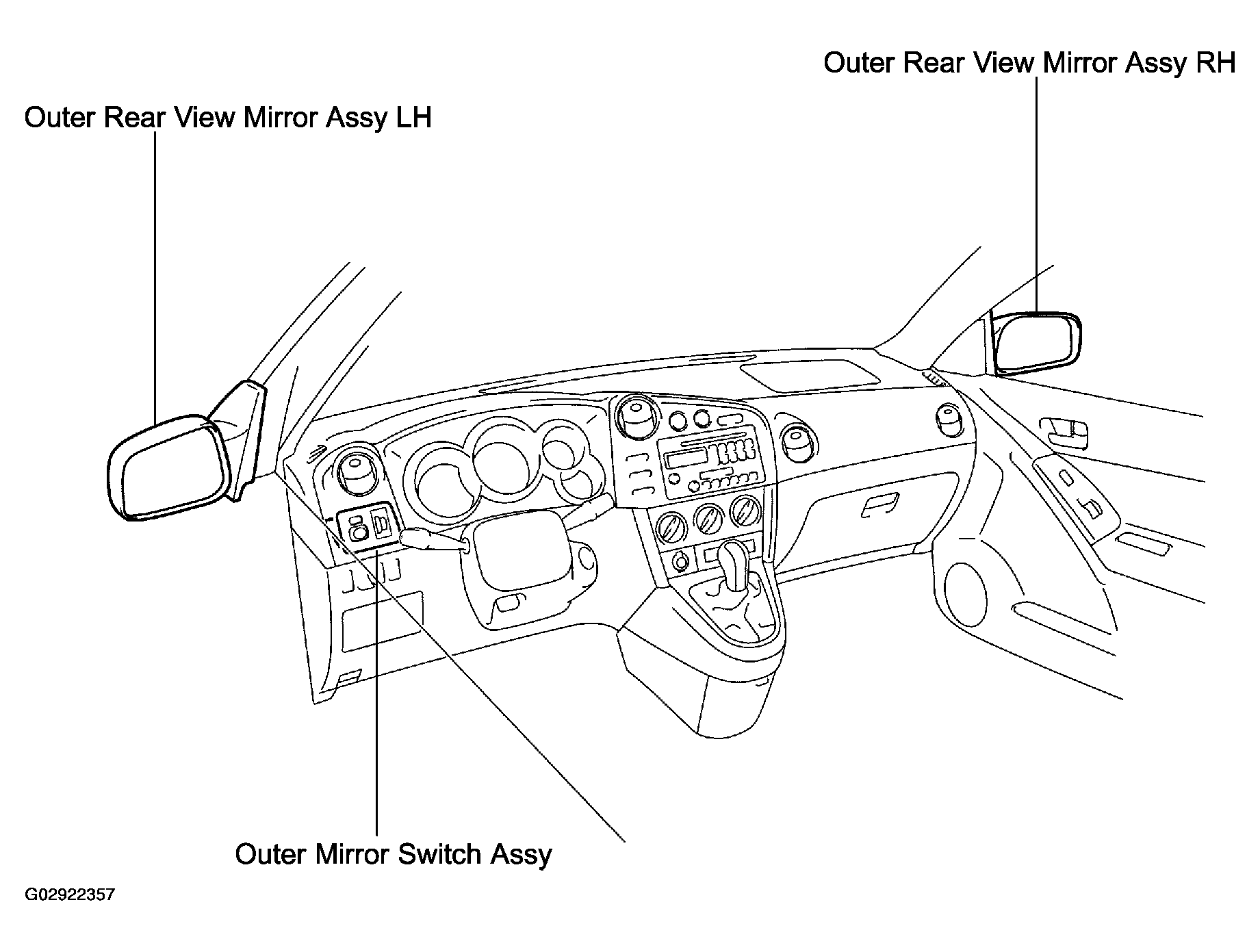 Outer Rear View Mirror Assy RH

Outer Rear View Mirror Assy LH

Outer Mirror Switch Assy

G02922357