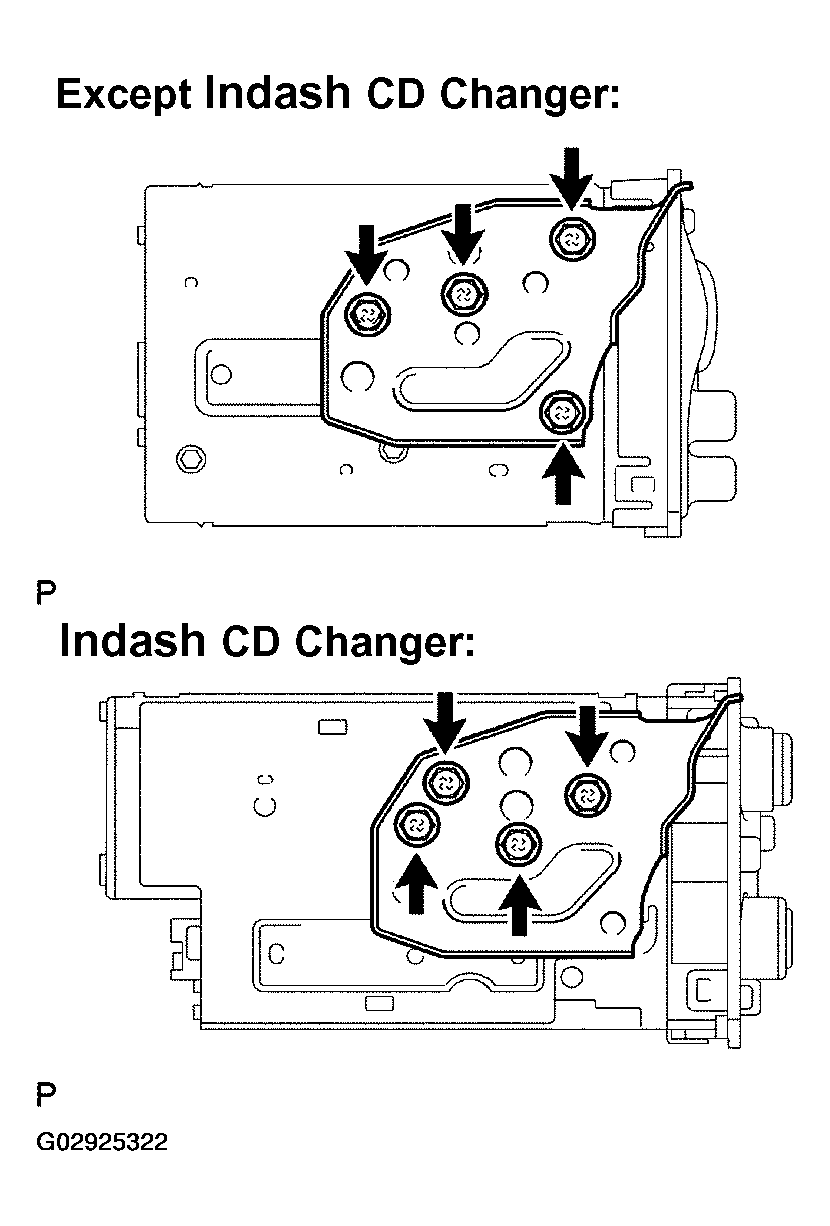 Except Indash CD Changer:

P

Indash CD Changer:

P

G02925322