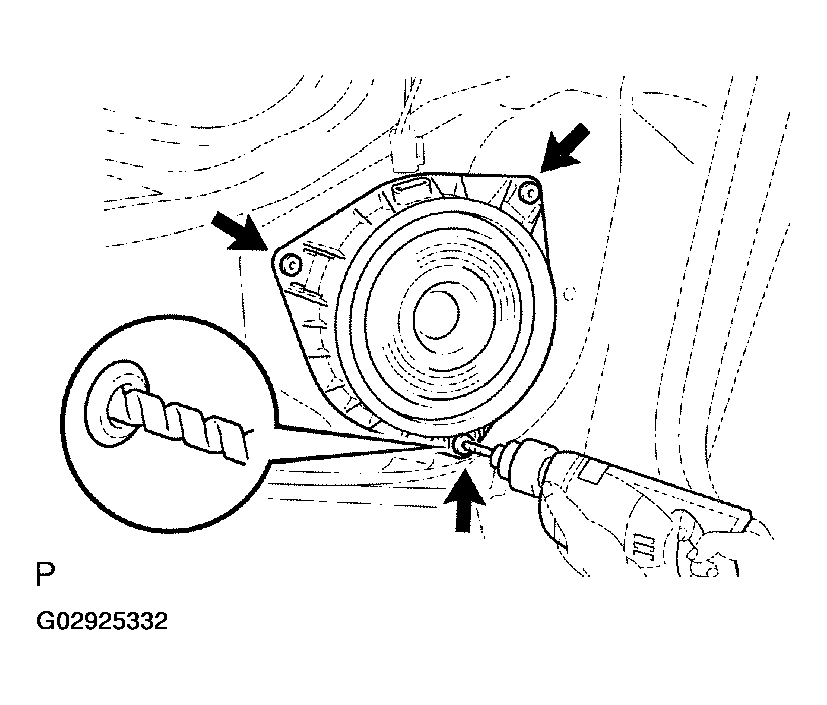 P

G02925332