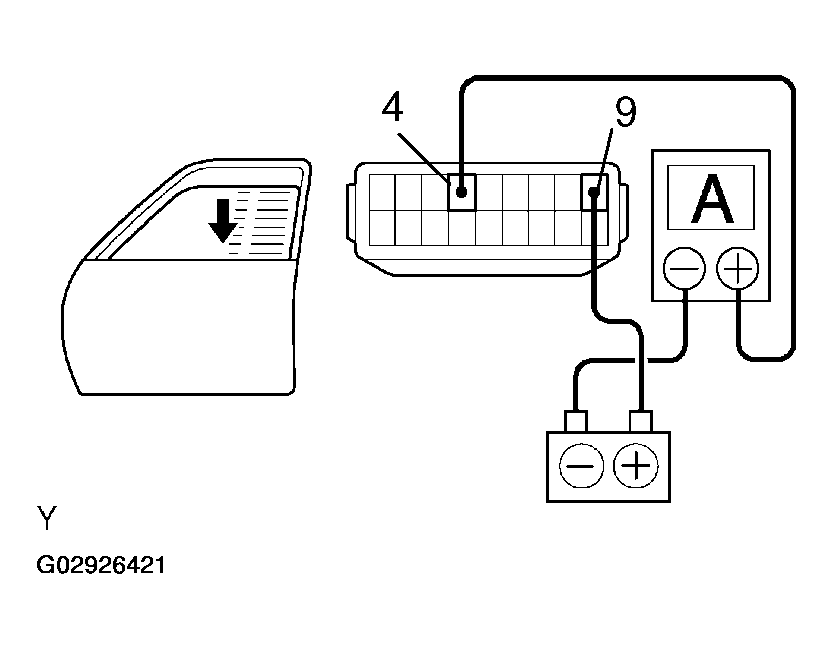 4

9

A

−

+

−

+

Y

G02926421