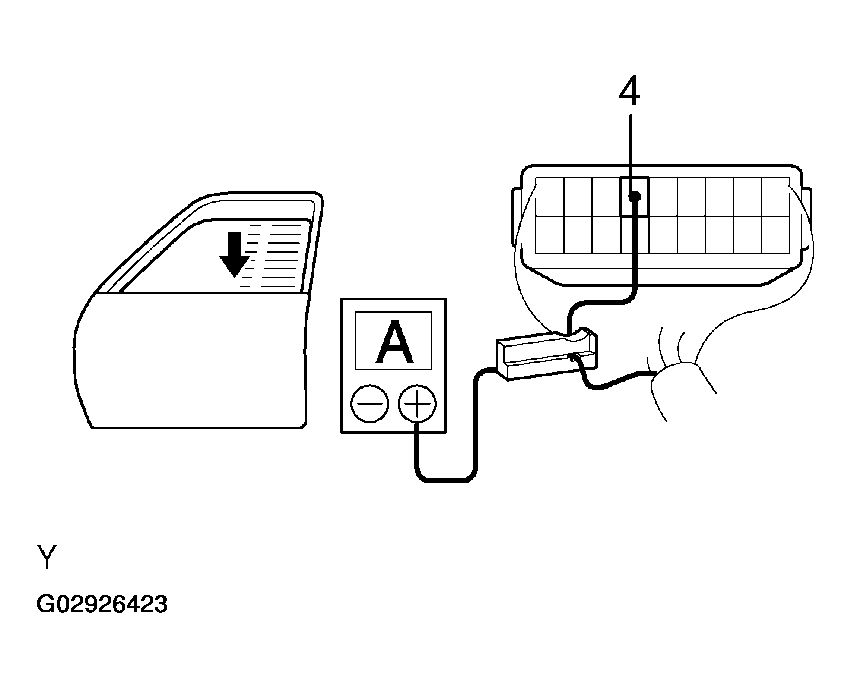 4

A

Y

G02926423