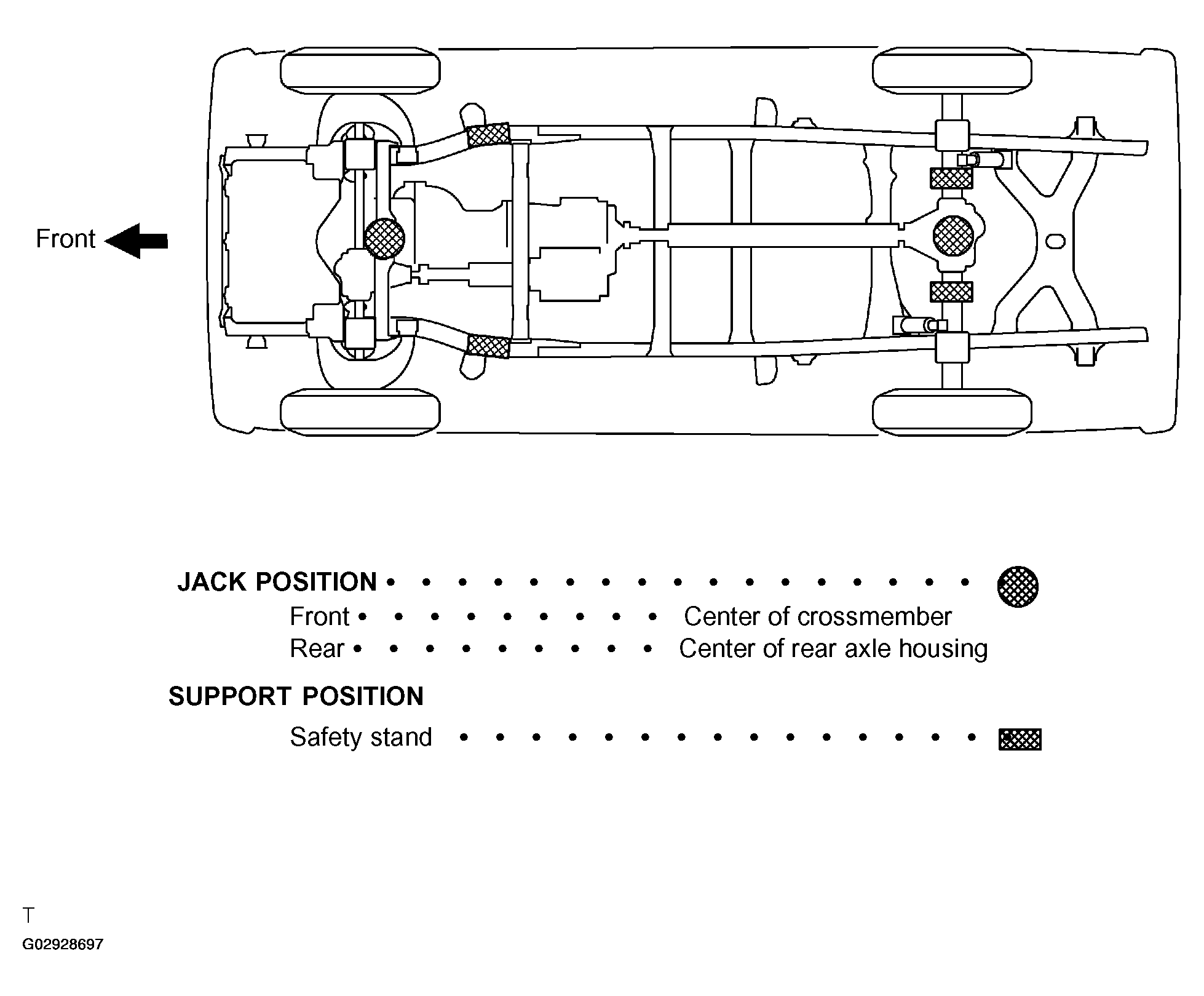 Front

JACK POSITION • • • • • • • • • • • • • • • • •
Front • • • • • • • • • Center of crossmember
Rear • • • • • • • • • Center of rear axle housing

SUPPORT POSITION
Safety stand • • • • • • • • • • • • • • •

T
G02928697