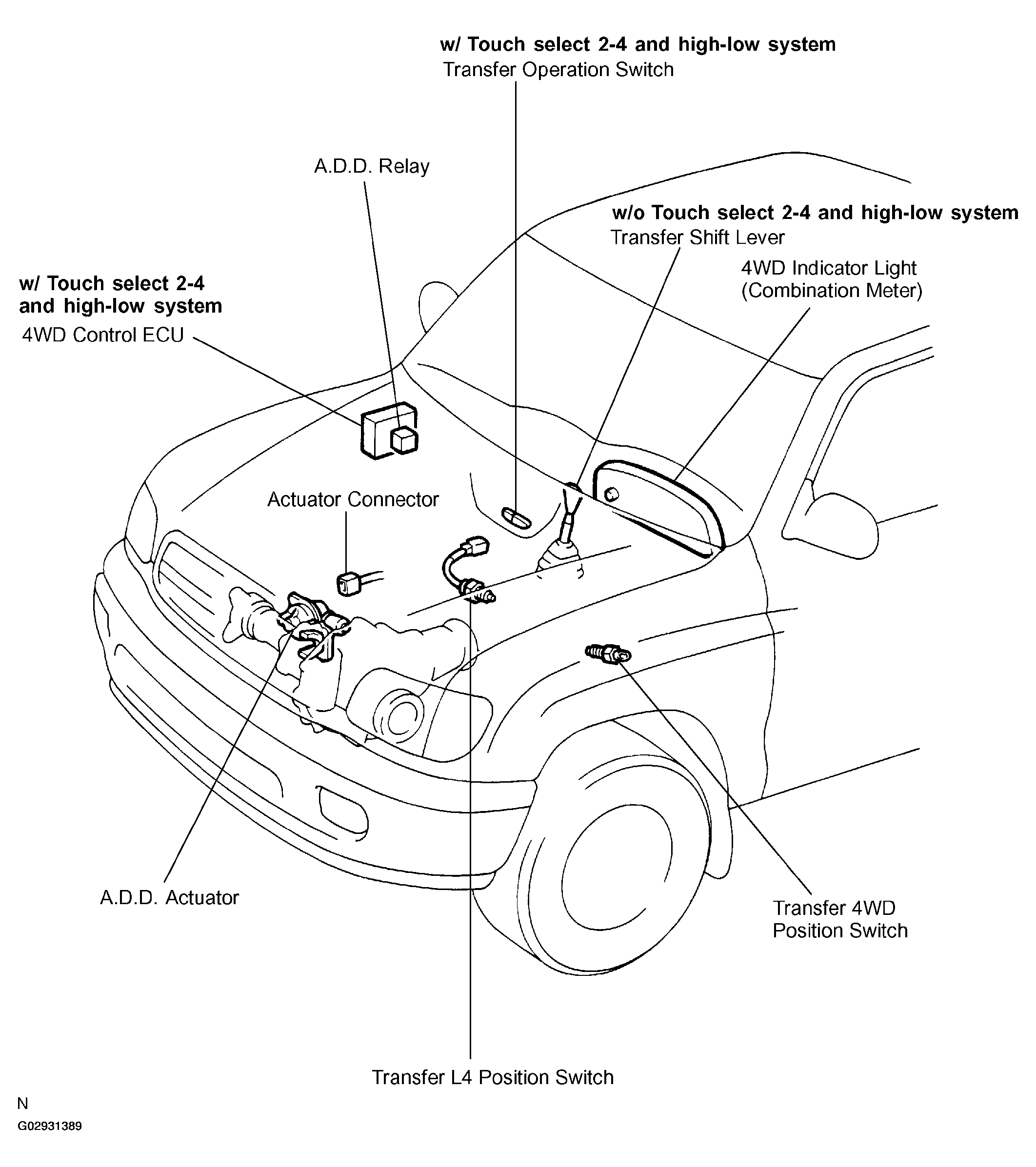 w/ Touch select 2-4 and high-low system
Transfer Operation Switch

A.D.D. Relay

w/o Touch select 2-4 and high-low system
Transfer Shift Lever

4WD Indicator Light
(Combination Meter)

w/ Touch select 2-4
and high-low system
4WD Control ECU

Actuator Connector

A.D.D. Actuator

Transfer 4WD
Position Switch

Transfer L4 Position Switch

N

G02931389