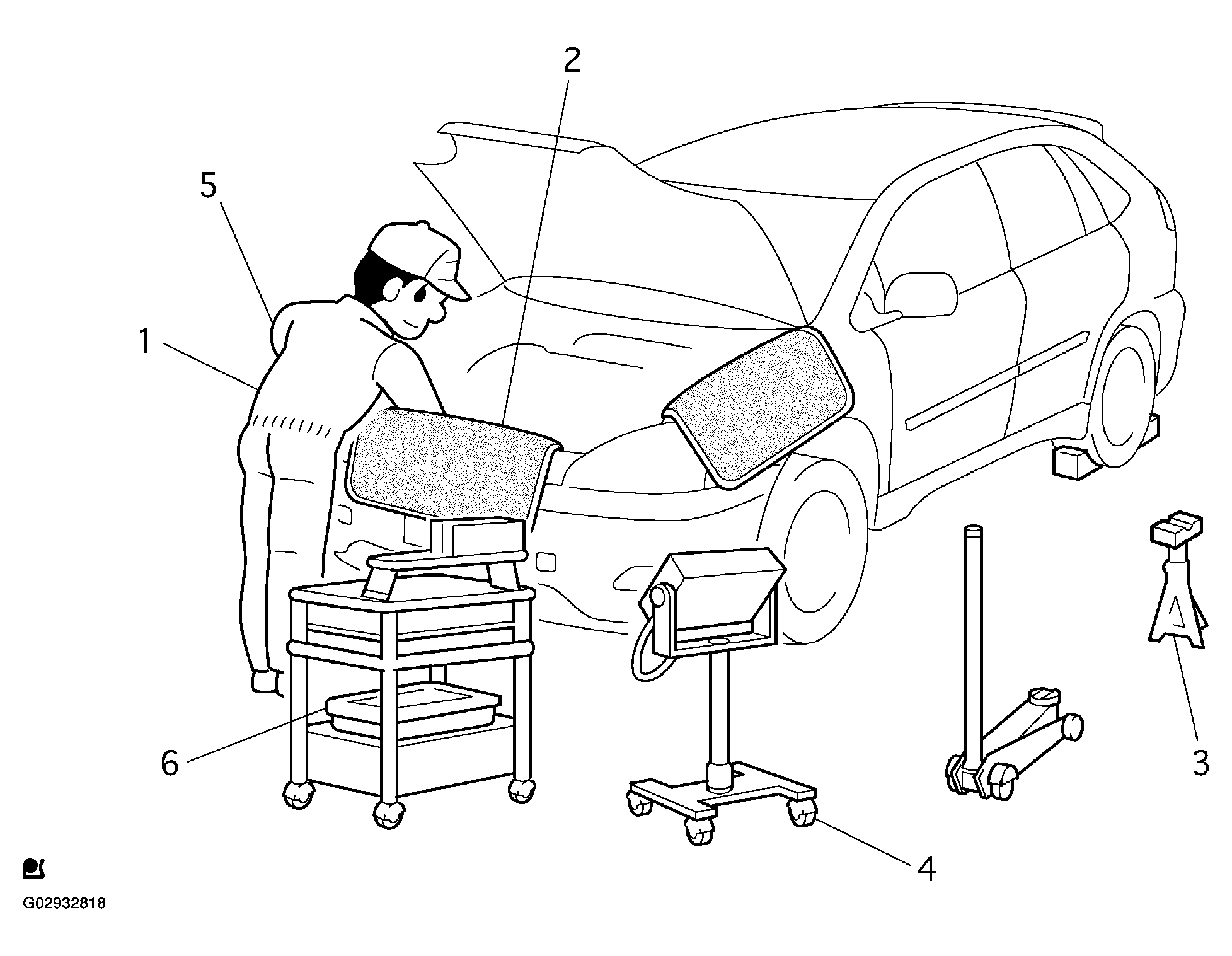 2
5
1
6
4
3
G02932818