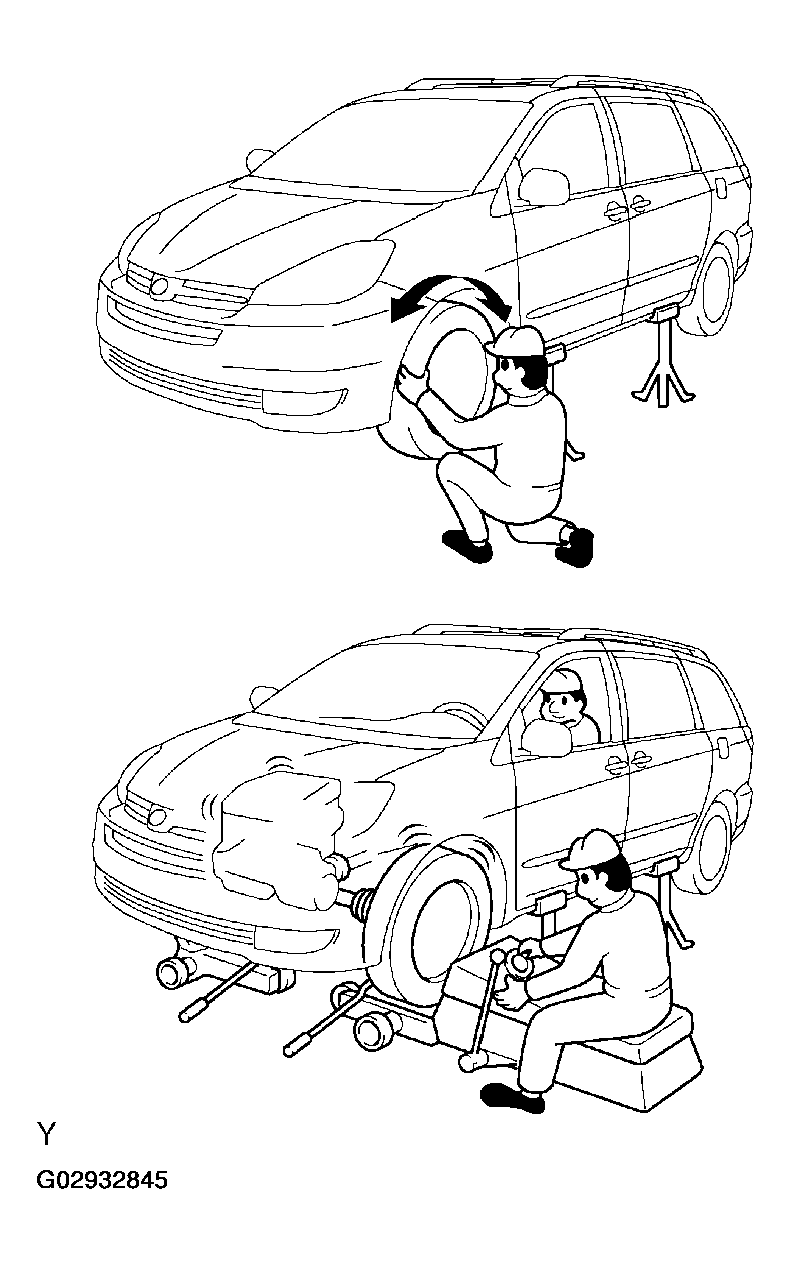 Y

G02932845