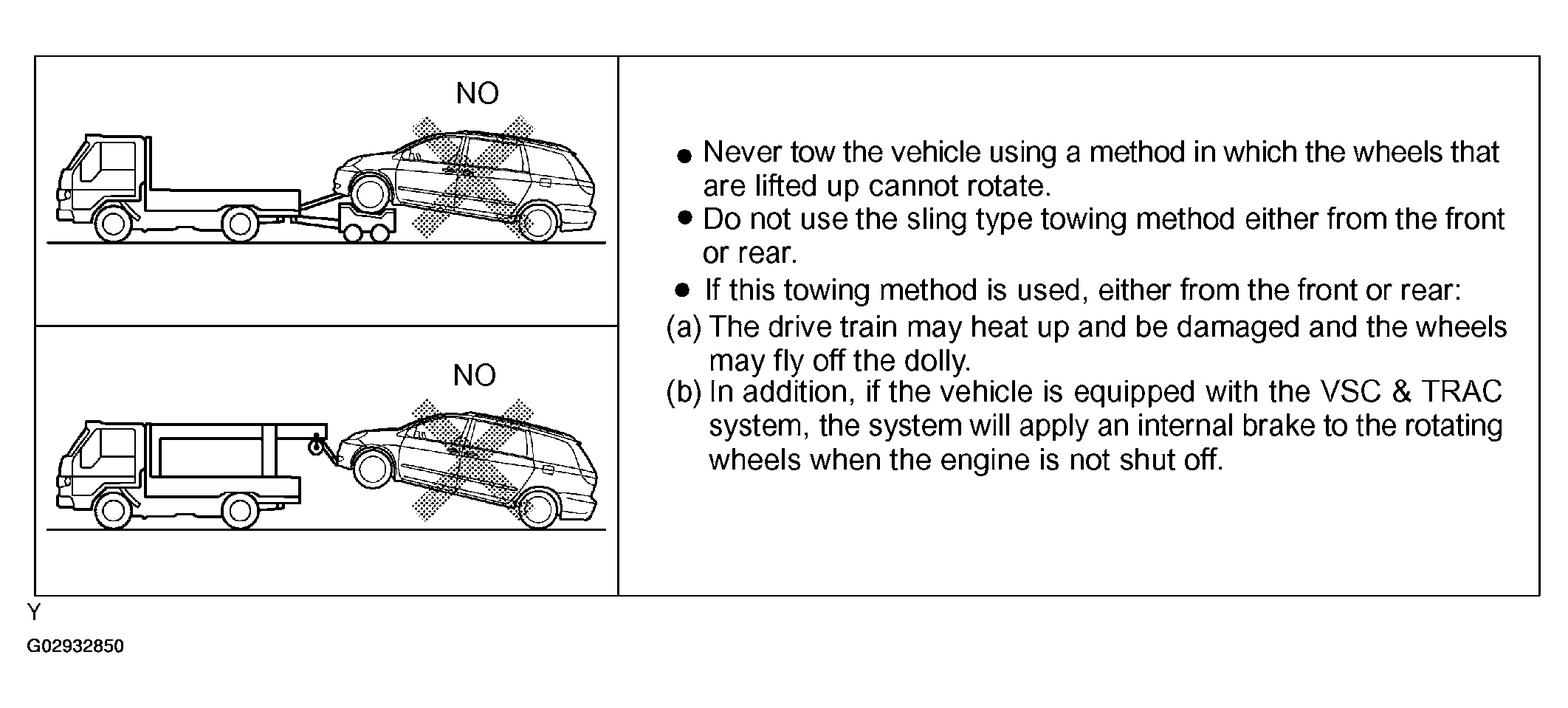 NO

NO

● Never tow the vehicle using a method in which the wheels that are lifted up cannot rotate.
● Do not use the sling type towing method either from the front or rear.
● If this towing method is used, either from the front or rear:
(a) The drive train may heat up and be damaged and the wheels may fly off the dolly.
(b) In addition, if the vehicle is equipped with the VSC & TRAC system, the system will apply an internal brake to the rotating wheels when the engine is not shut off.

Y
G02932850