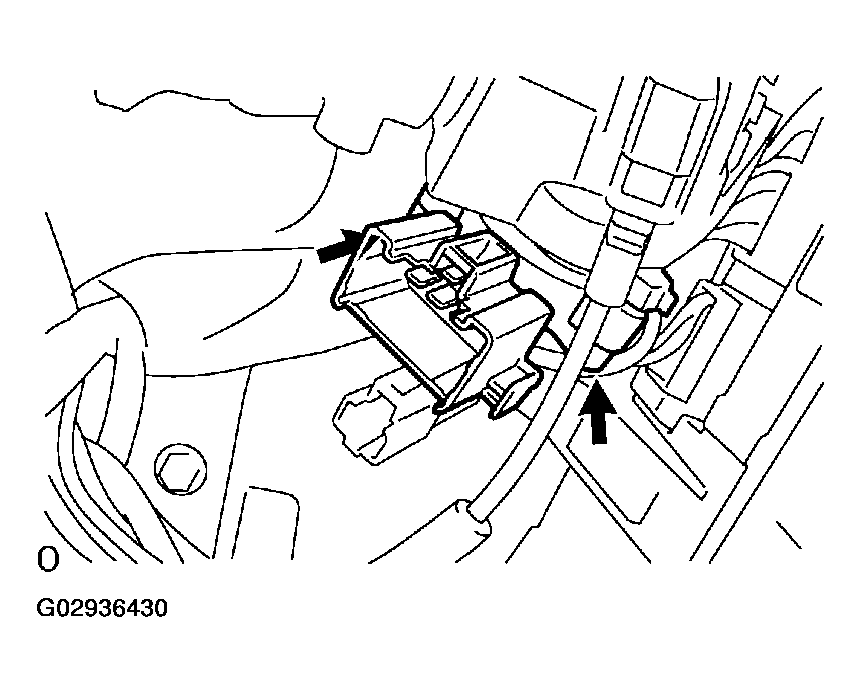 O

G02936430