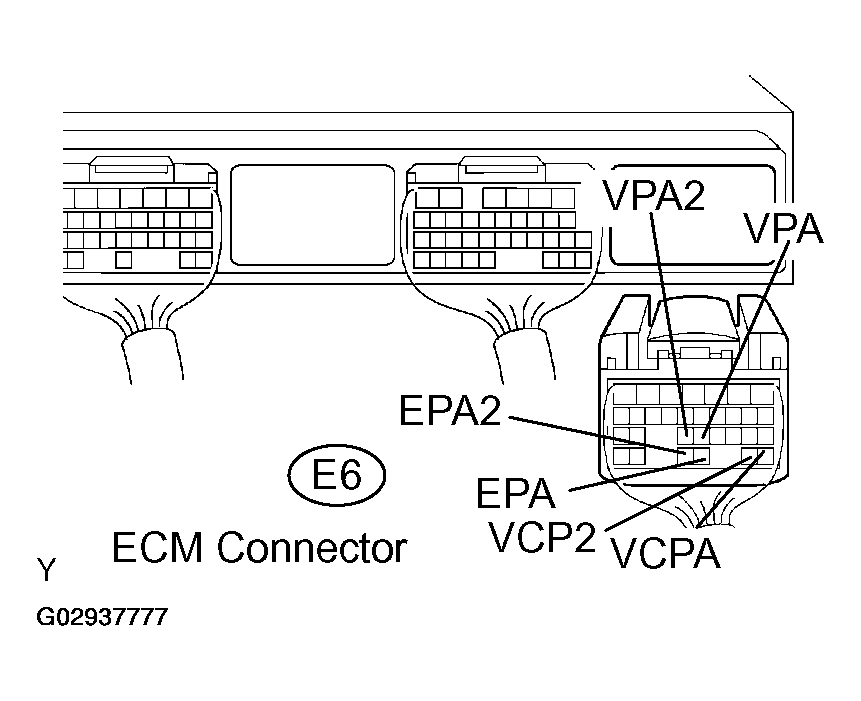 VPA2
VPA
EPA2
E6
EPA
VCP2
VCPA
ECM Connector
Y
G02937777