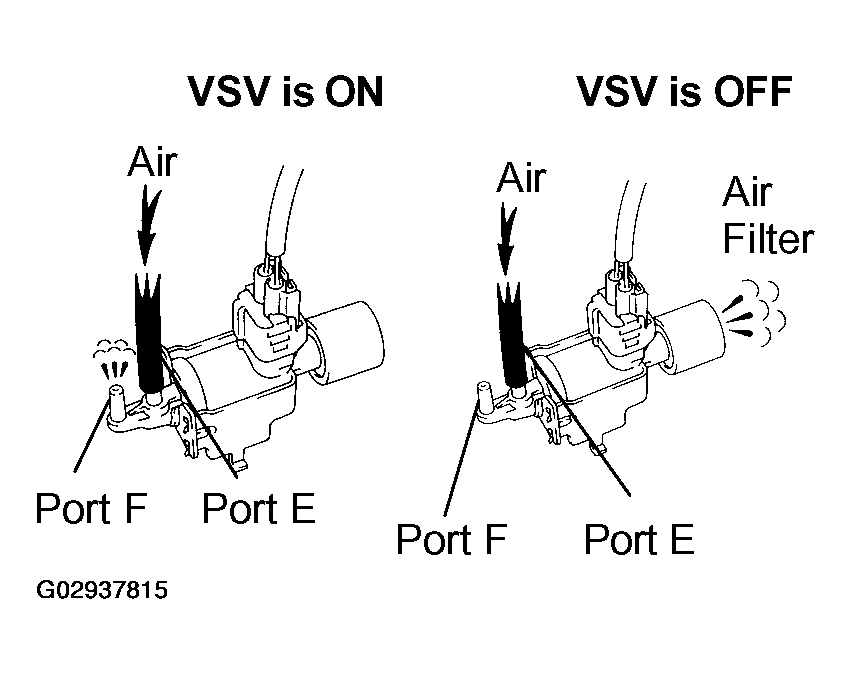 VSV is ON

Air

Port F

Port E

VSV is OFF

Air

Air Filter

Port F

Port E

G02937815