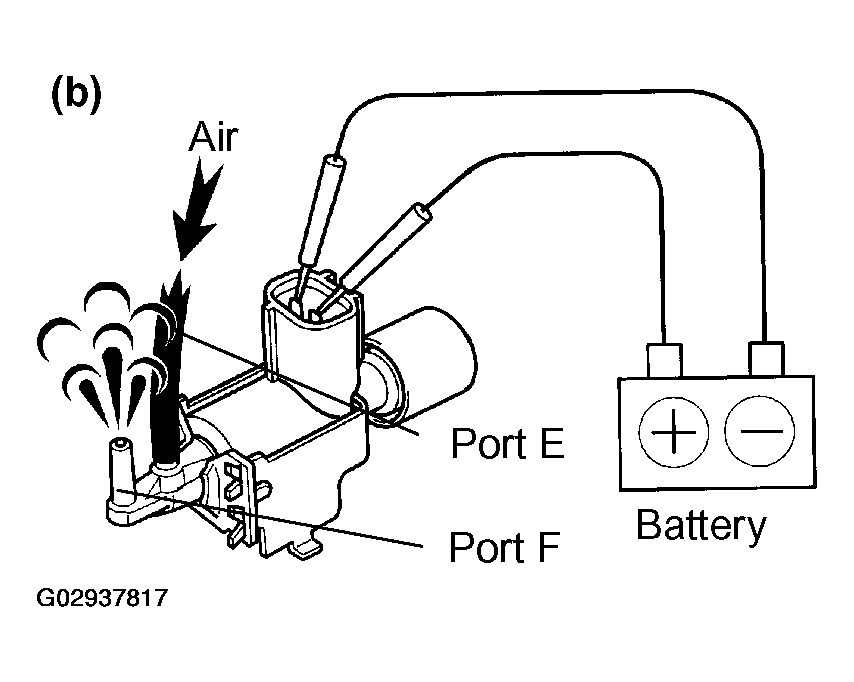 (b)

Air

Port E

Port F

$+$ $-$

Battery

G02937817