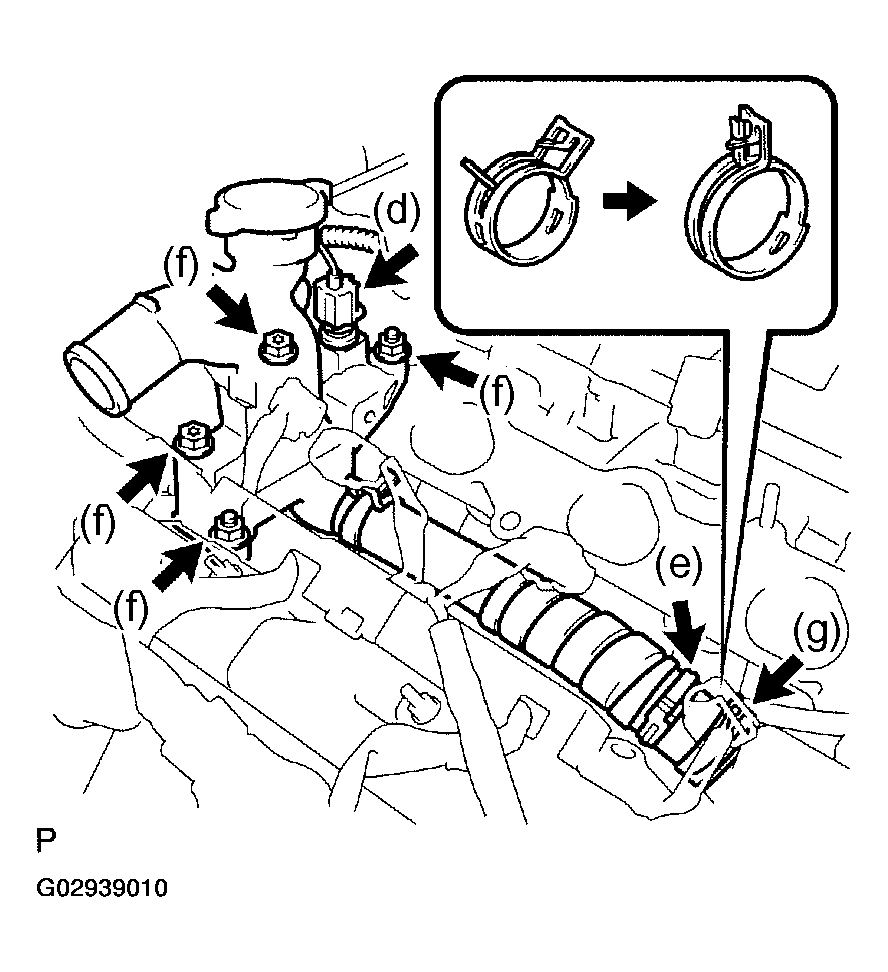 (d)
(f)
(f)
(f)
(f)
(e)
(g)
P
G02939010