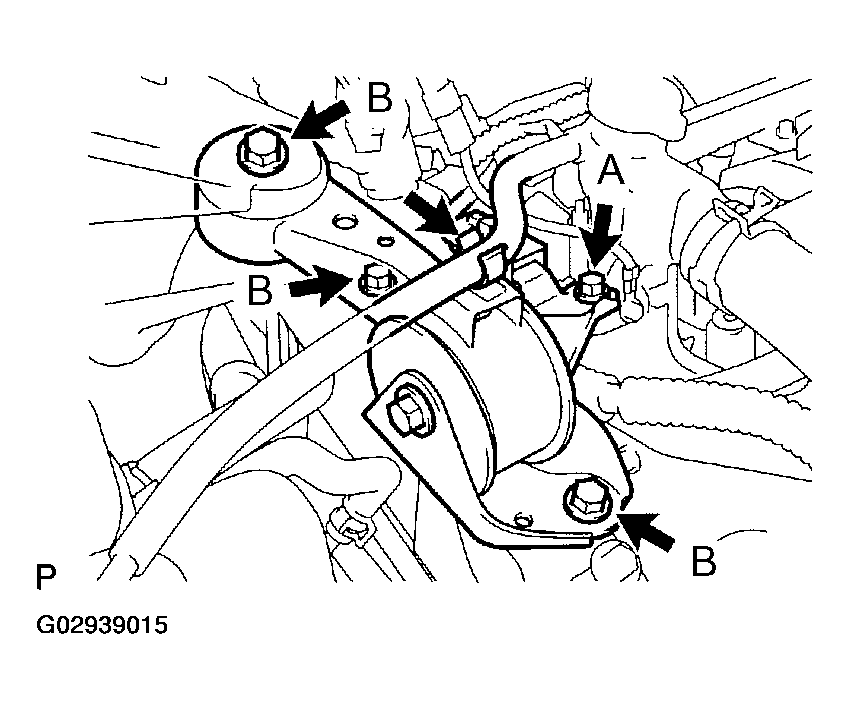 B
A
B
B
P
G02939015