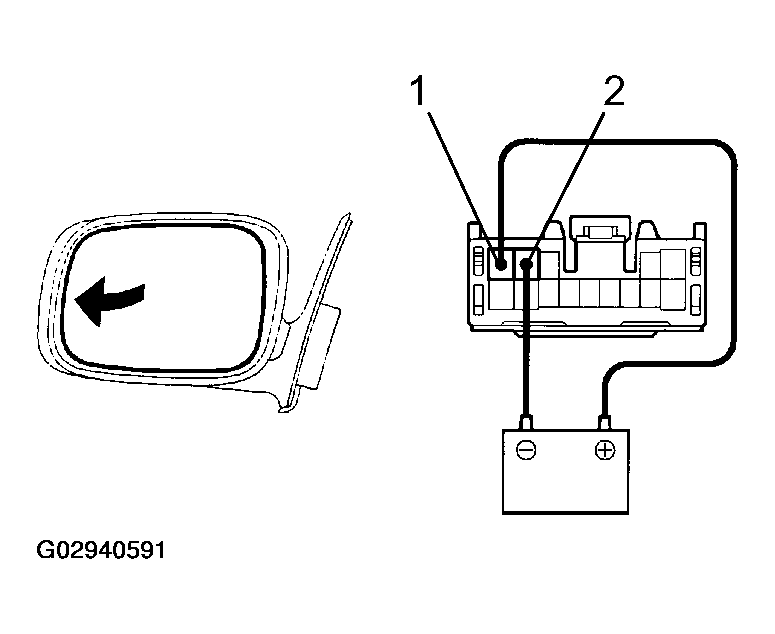 1
2
⊖
⊕
G02940591