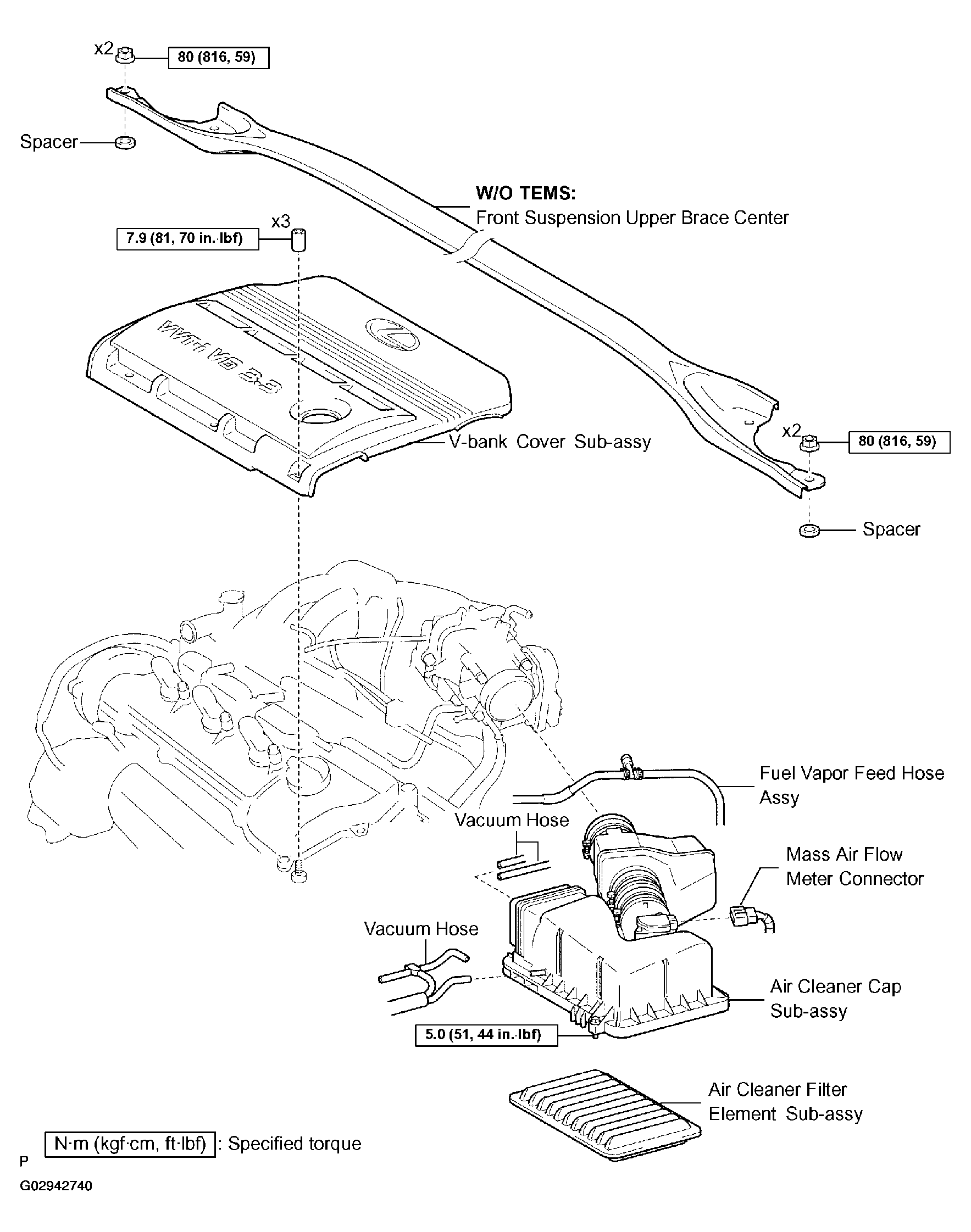 x2

80 (816, 59)

Spacer

W/O TEMS:
Front Suspension Upper Brace Center

x3

7.9 (81, 70 in.·lbf)

VVT-i V6 3.3

V-bank Cover Sub-assy

x2

80 (816, 59)

Spacer

Fuel Vapor Feed Hose Assy

Vacuum Hose

Mass Air Flow Meter Connector

Vacuum Hose

Air Cleaner Cap Sub-assy

5.0 (51, 44 in.·lbf)

Air Cleaner Filter Element Sub-assy

N·m (kgf·cm, ft·lbf) : Specified torque

P

G02942740