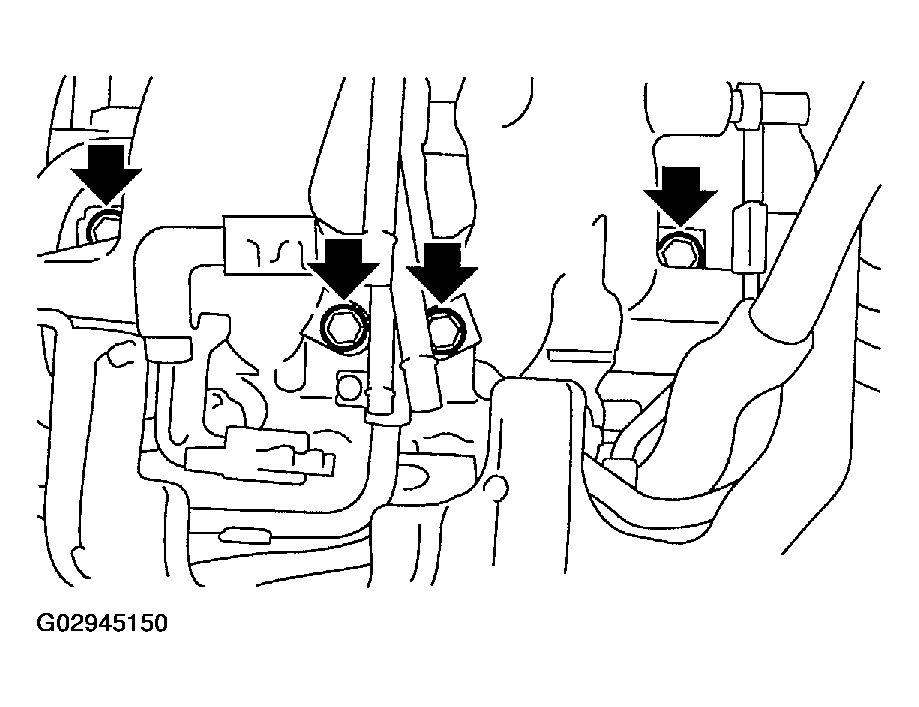 G02945150