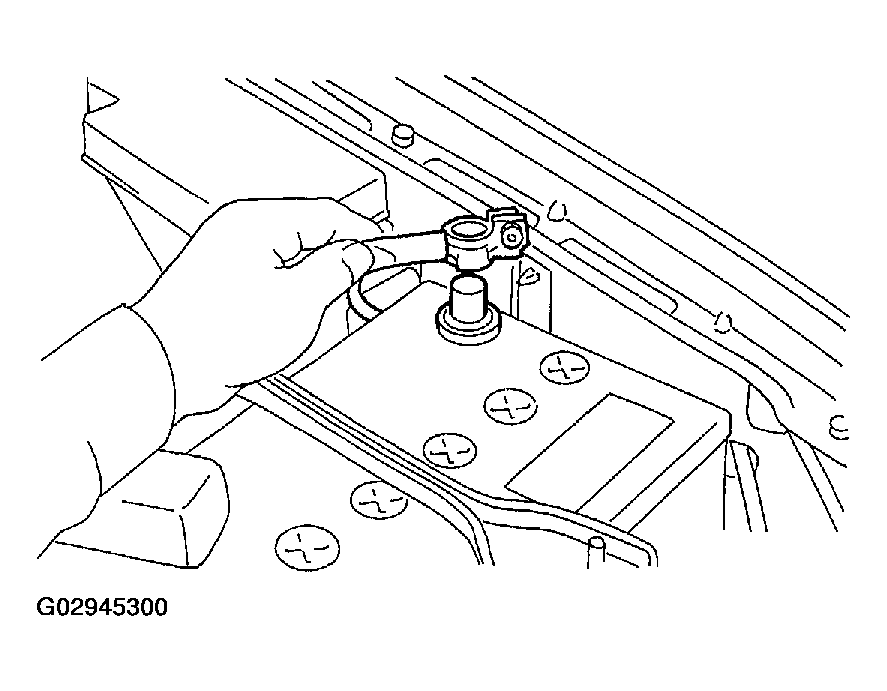 G02945300