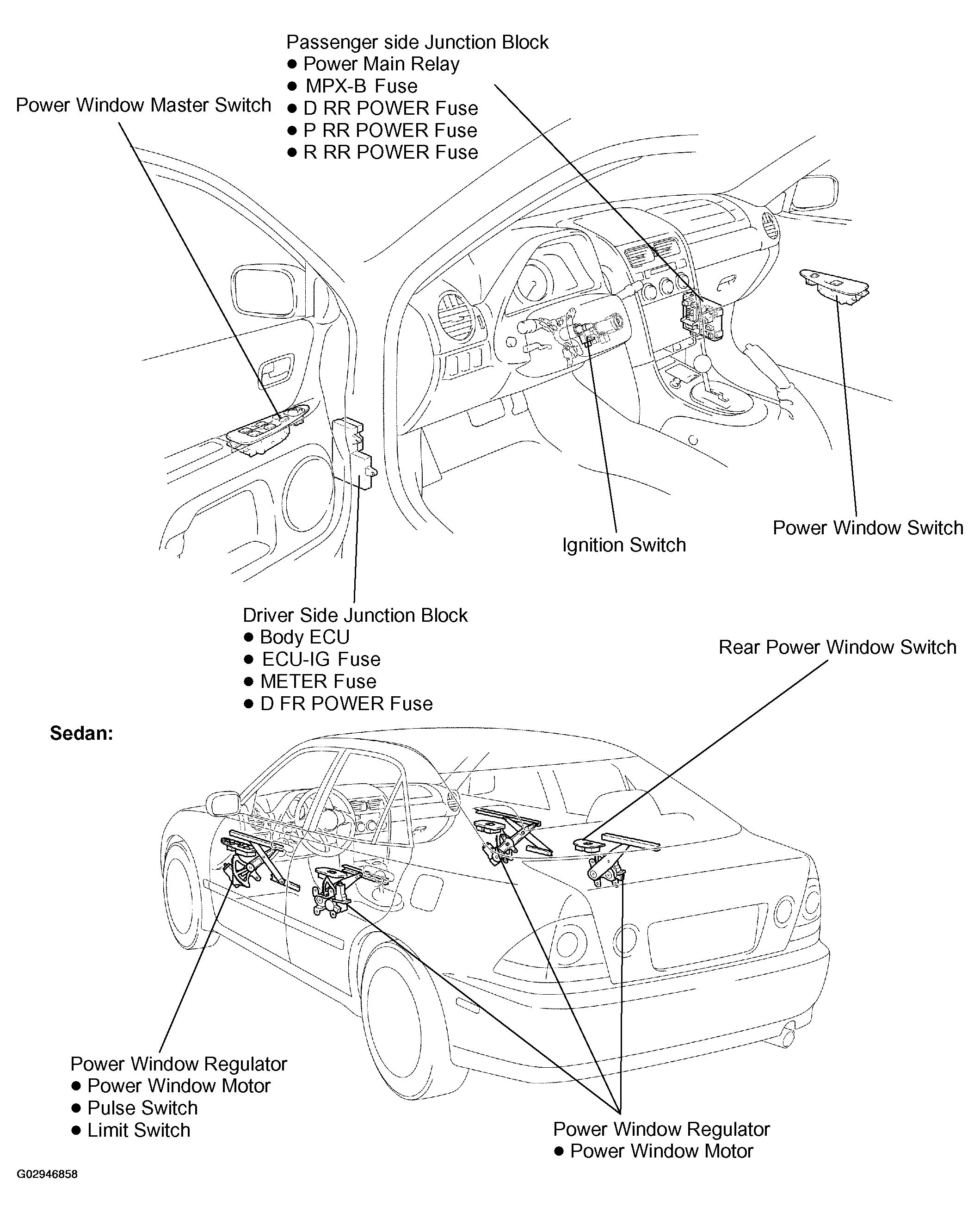 Passenger side Junction Block
● Power Main Relay
● MPX-B Fuse
● D RR POWER Fuse
● P RR POWER Fuse
● R RR POWER Fuse

Power Window Master Switch

Ignition Switch

Power Window Switch

Driver Side Junction Block
● Body ECU
● ECU-IG Fuse
● METER Fuse
● D FR POWER Fuse

Rear Power Window Switch

Sedan:

Power Window Regulator
● Power Window Motor
● Pulse Switch
● Limit Switch

Power Window Regulator
● Power Window Motor

G02946858