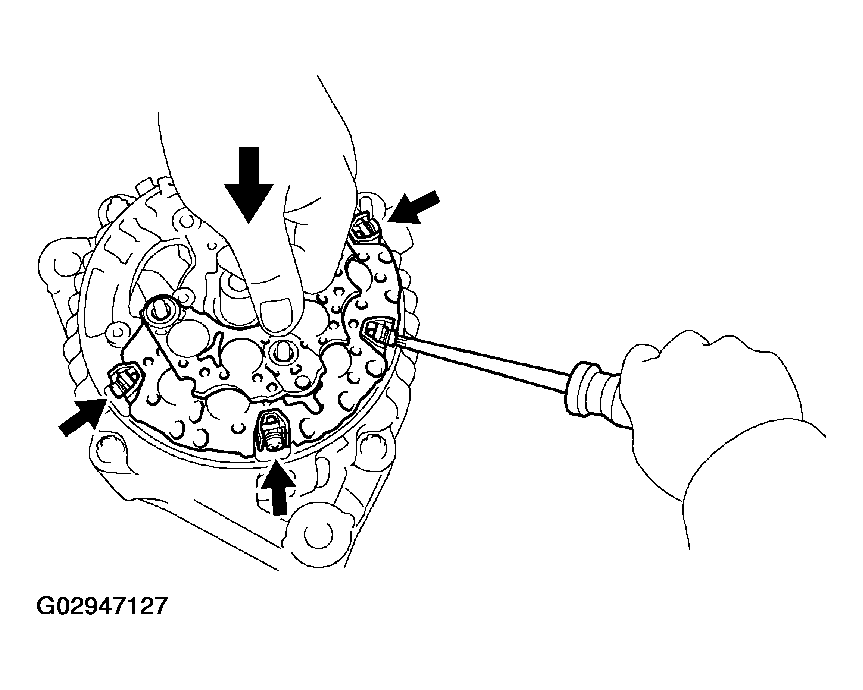 G02947127