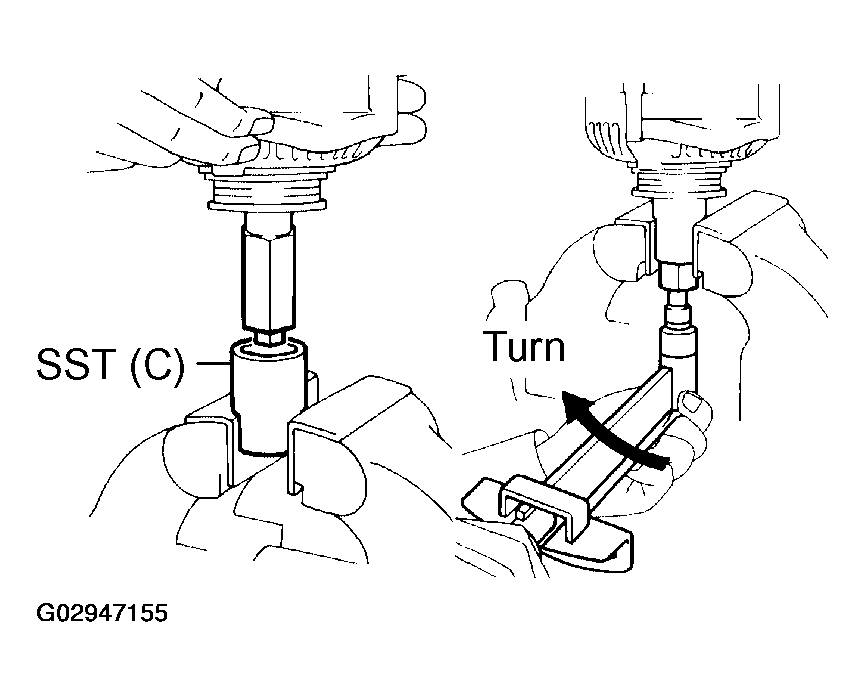 SST (C)

Turn

G02947155