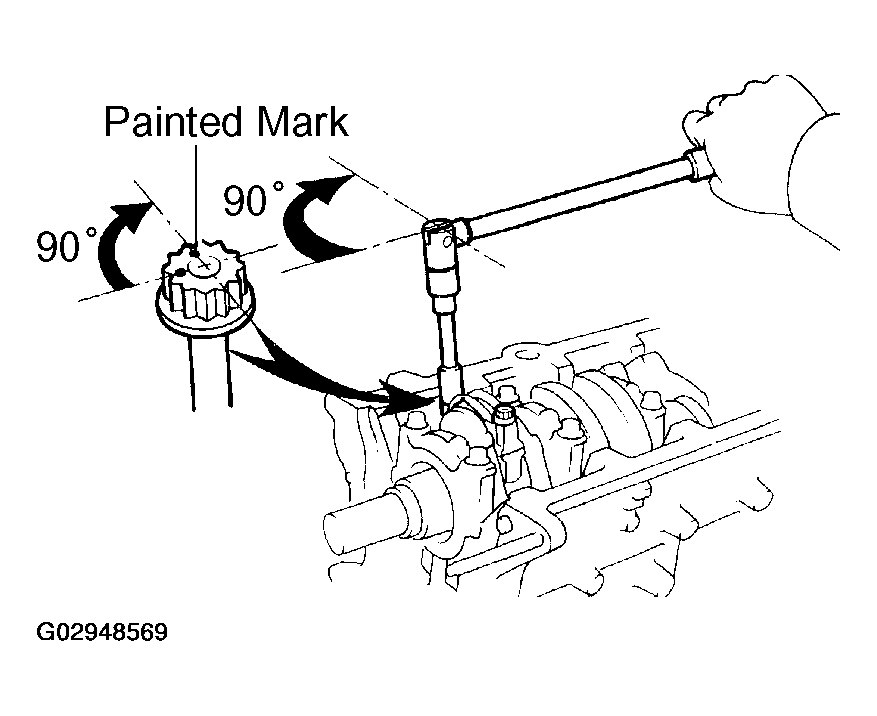 Painted Mark

90°

90°

G02948569