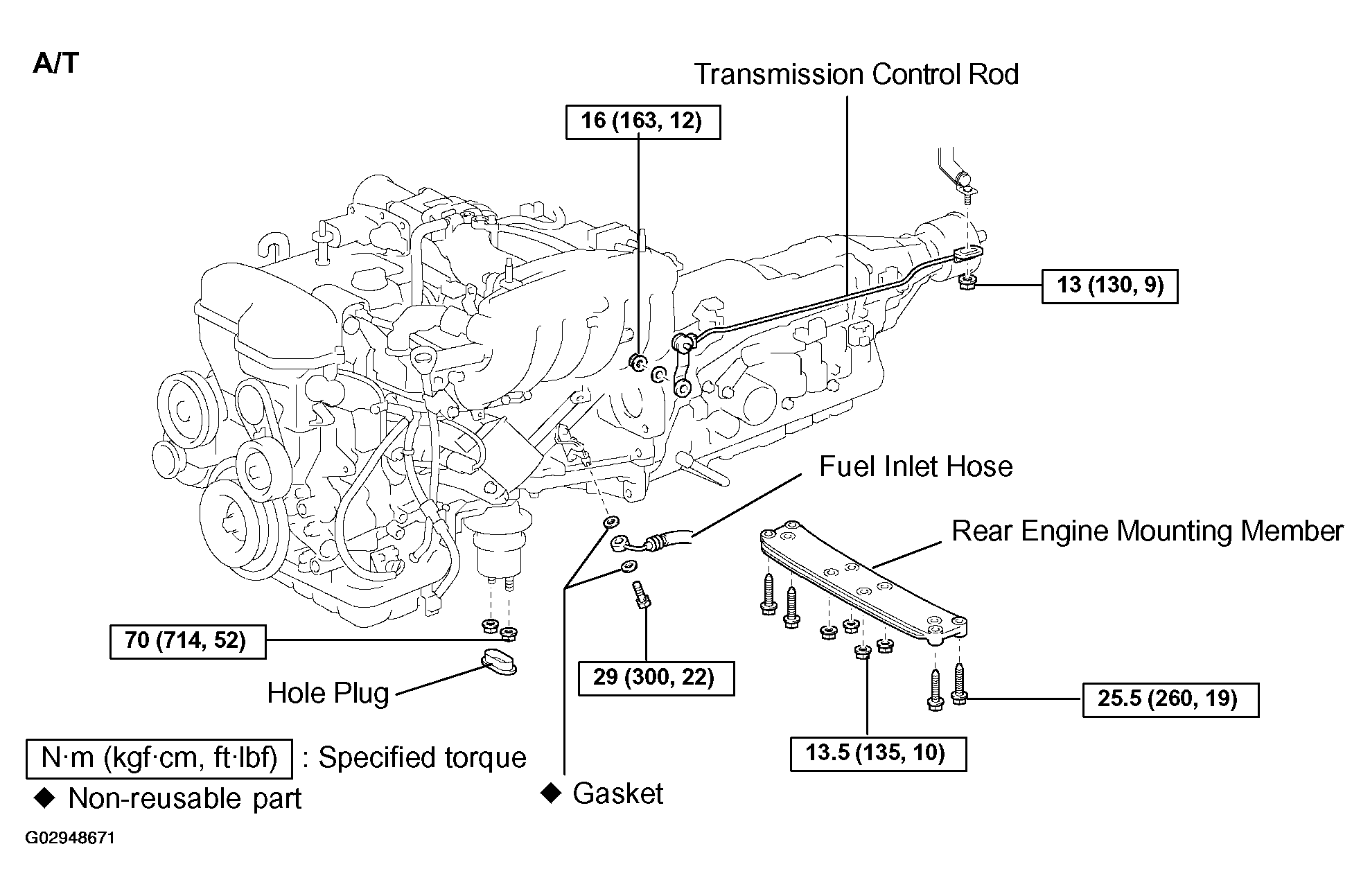 A/T

Transmission Control Rod

16 (163, 12)

13 (130, 9)

Fuel Inlet Hose

Rear Engine Mounting Member

70 (714, 52)

Hole Plug

29 (300, 22)

25.5 (260, 19)

13.5 (135, 10)

N·m (kgf·cm, ft·lbf) : Specified torque

◆ Non-reusable part

◆ Gasket

G02948671