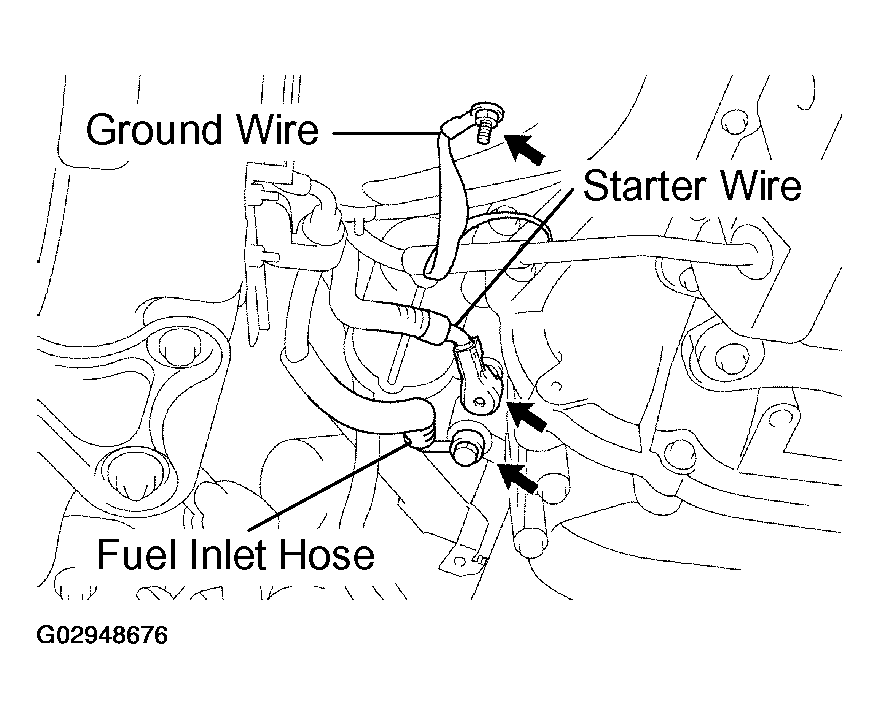 Ground Wire

Starter Wire

Fuel Inlet Hose

G02948676