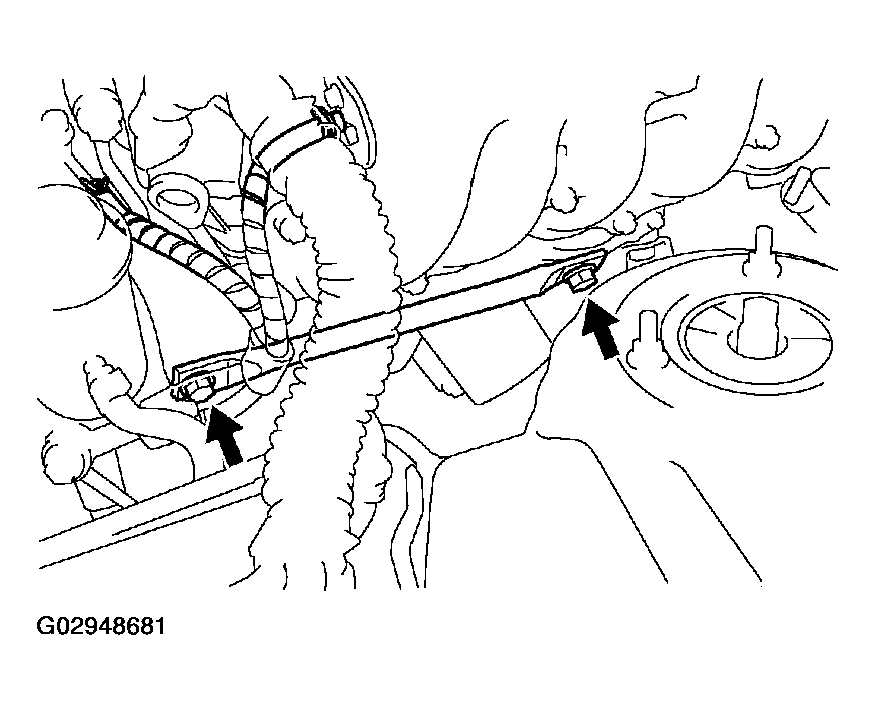 G02948681