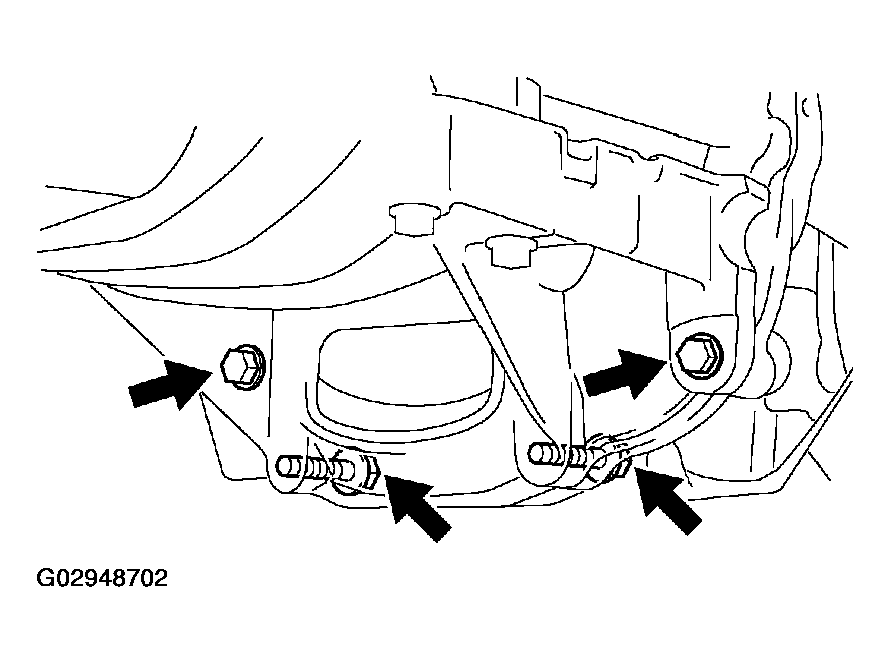 G02948702