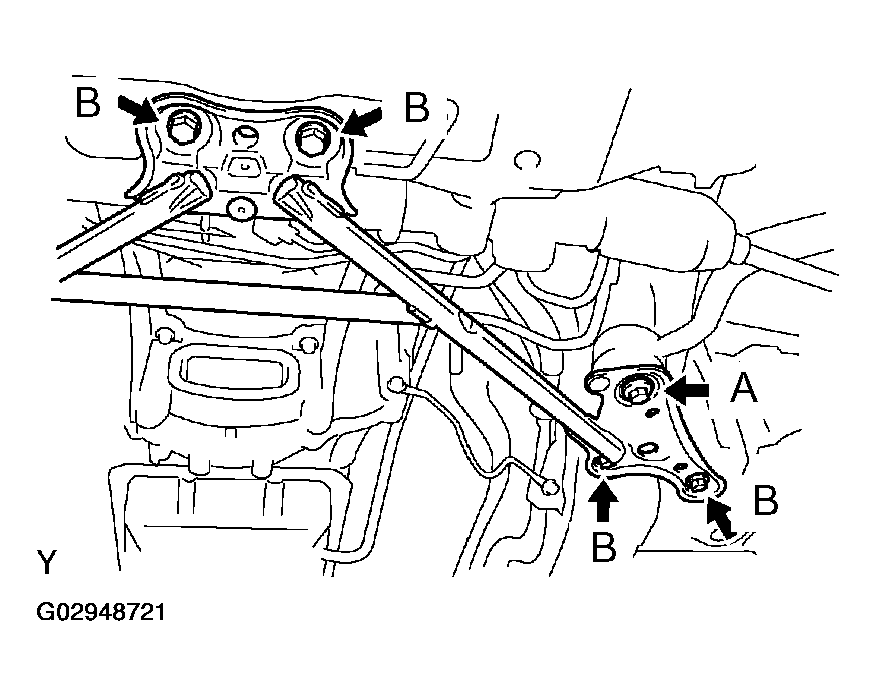 B
B
A
B
B
Y
G02948721