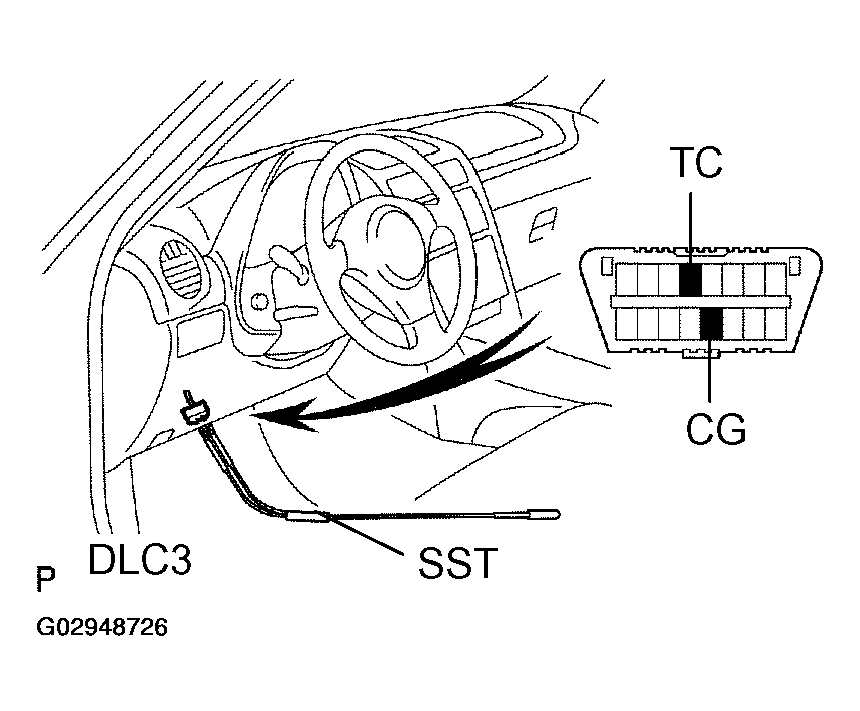 TC

CG

DLC3

SST

P

G02948726