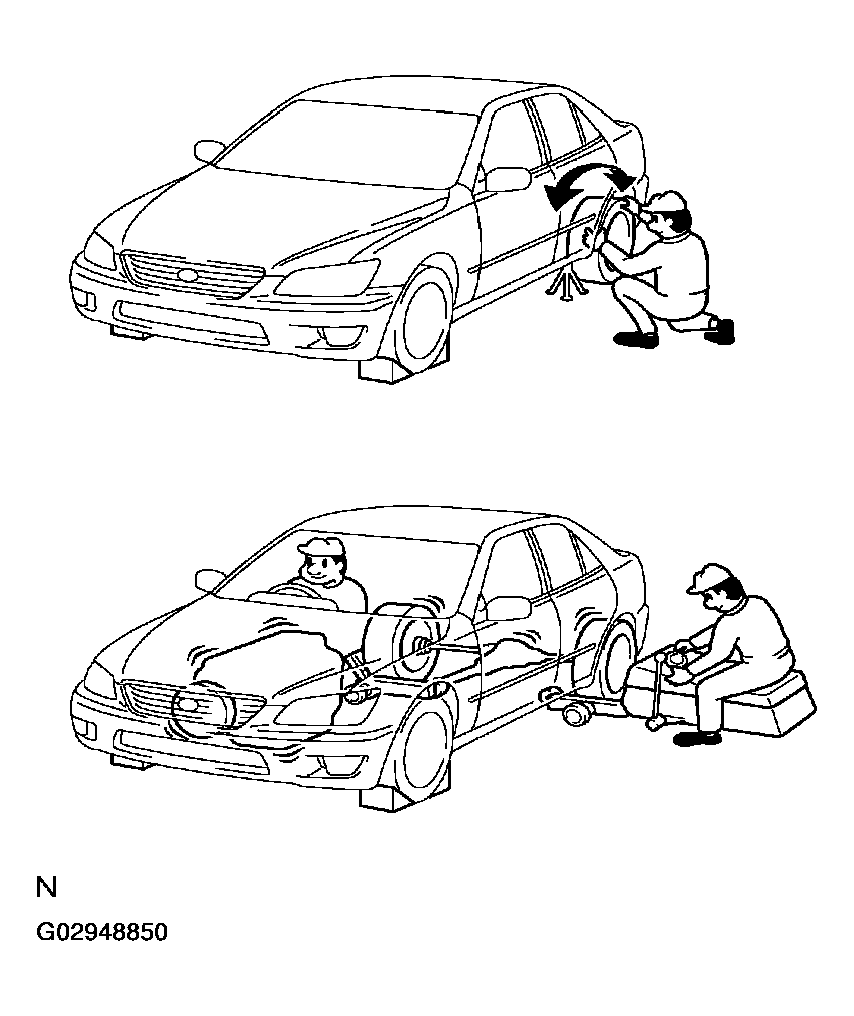 N
G02948850