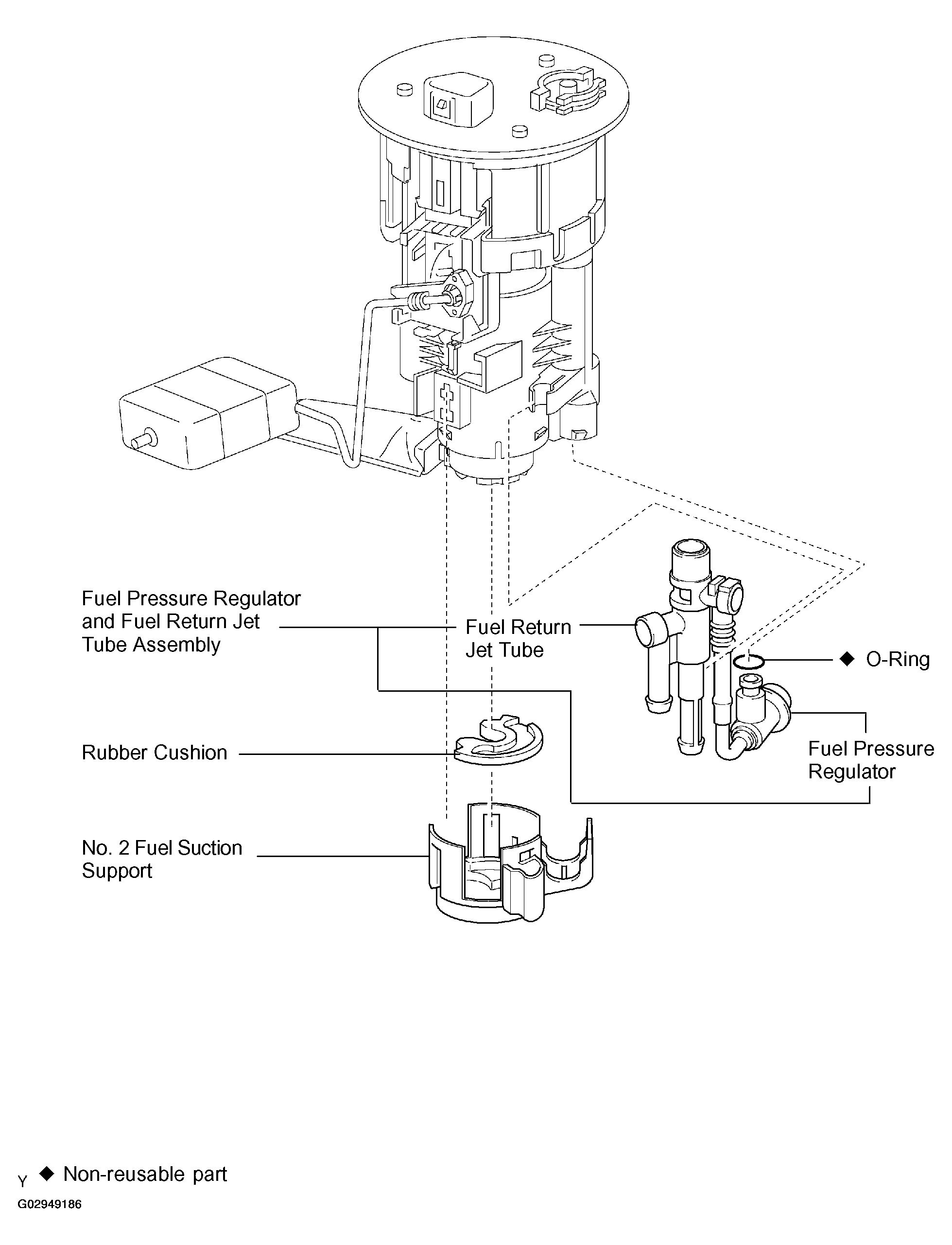 Fuel Pressure Regulator and Fuel Return Jet Tube Assembly

Fuel Return Jet Tube

◆ O-Ring

Fuel Pressure Regulator

Rubber Cushion

No. 2 Fuel Suction Support

Y ◆ Non-reusable part

G02949186