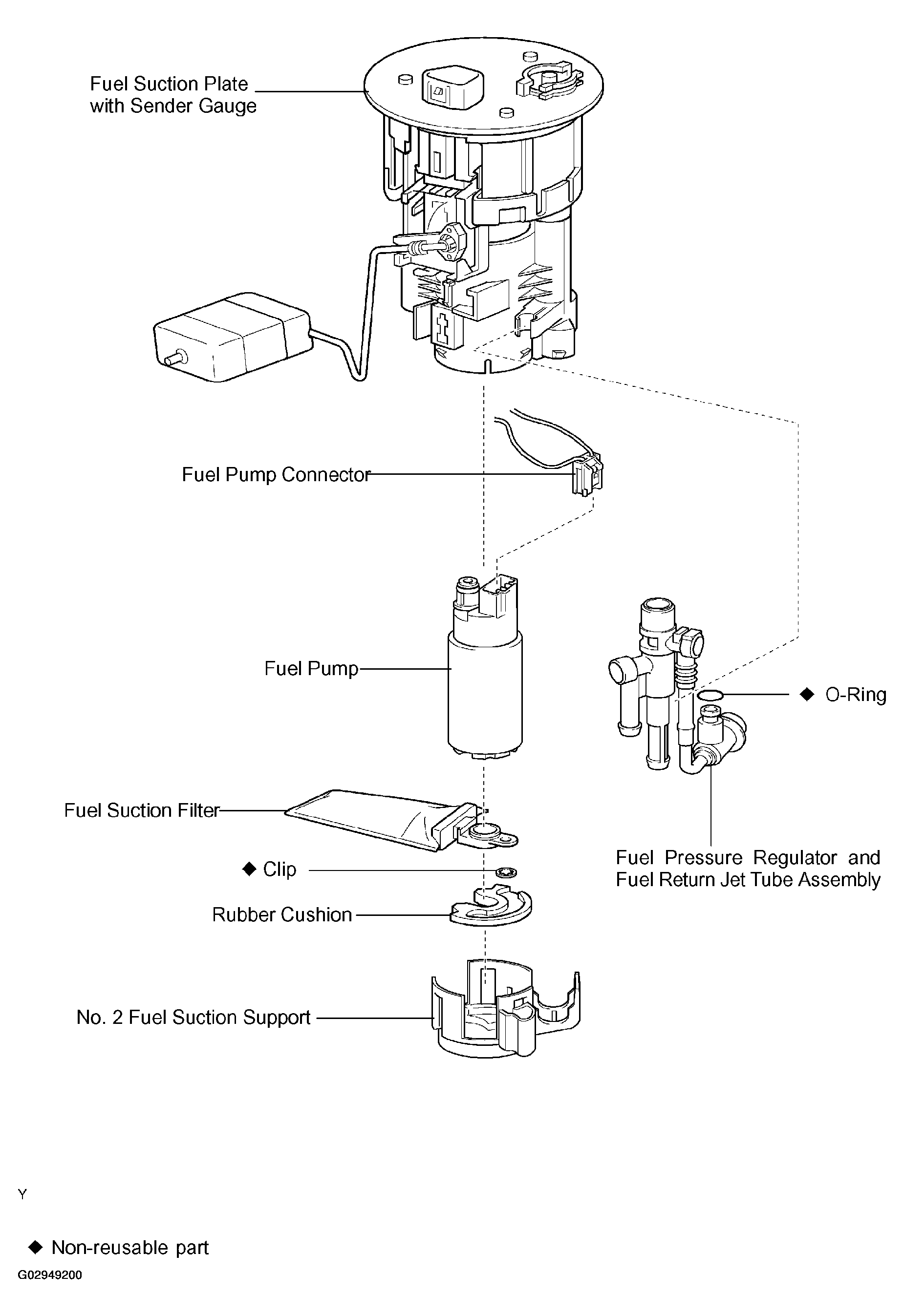 Fuel Suction Plate with Sender Gauge

Fuel Pump Connector

Fuel Pump

◆ O-Ring

Fuel Suction Filter

◆ Clip

Rubber Cushion

Fuel Pressure Regulator and Fuel Return Jet Tube Assembly

No. 2 Fuel Suction Support

Y

◆ Non-reusable part

G02949200