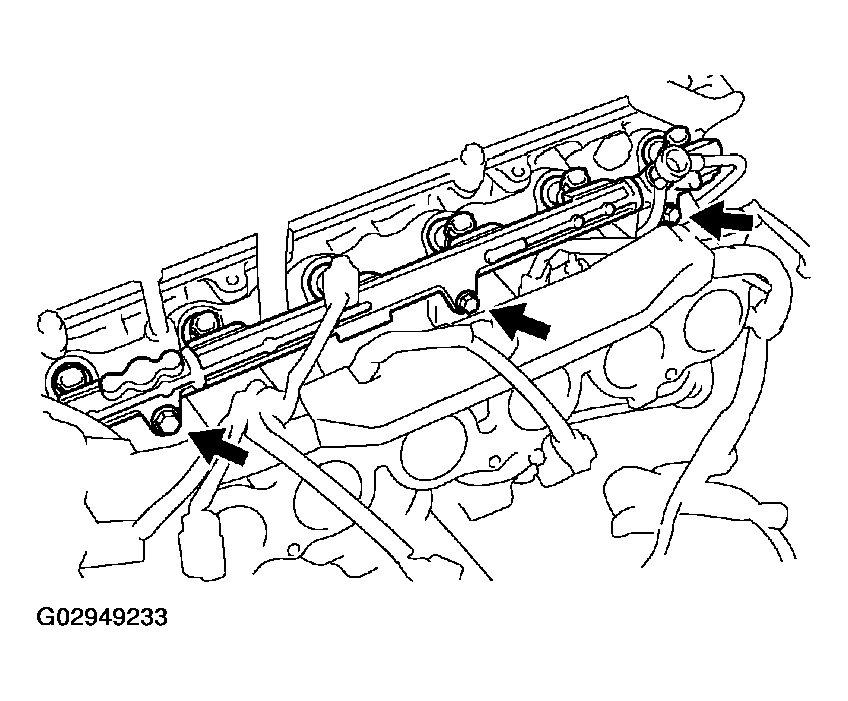 G02949233