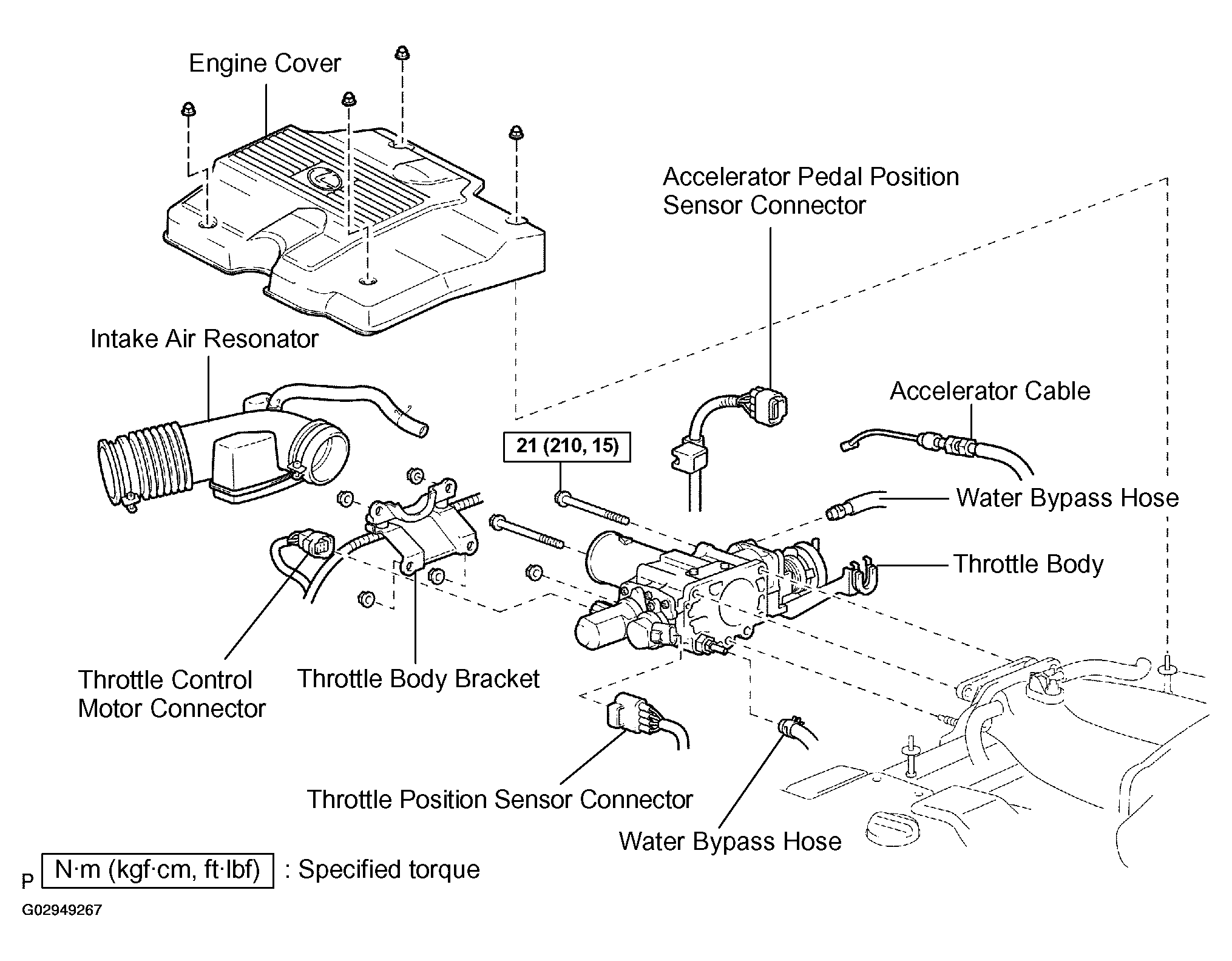 Engine Cover

Accelerator Pedal Position Sensor Connector

Intake Air Resonator

Accelerator Cable

21 (210, 15)

Water Bypass Hose

Throttle Body

Throttle Control Motor Connector

Throttle Body Bracket

Throttle Position Sensor Connector

Water Bypass Hose

P N·m (kgf·cm, ft·lbf) : Specified torque

G02949267