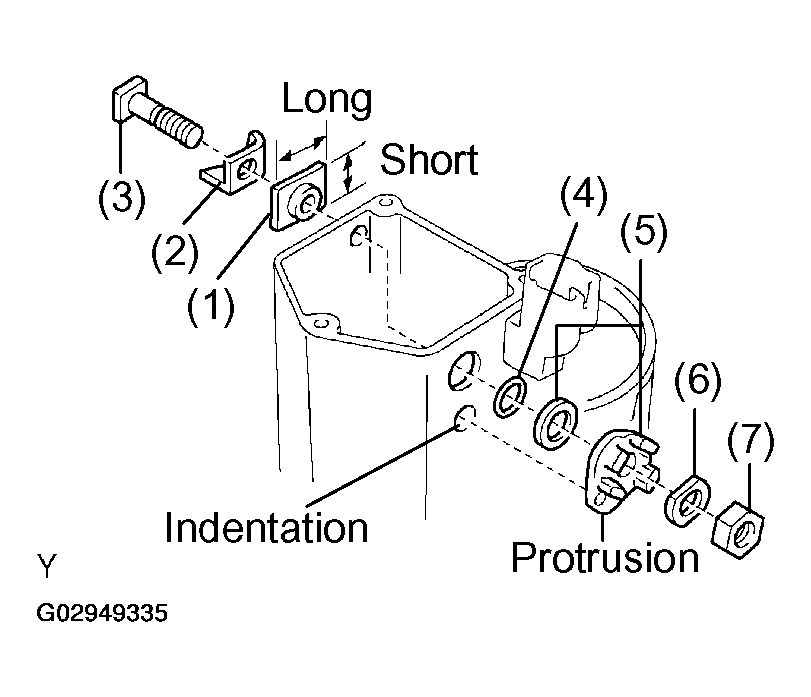 Long
Short
(3)
(2)
(1)
(4)
(5)
(6)
(7)
Indentation
Protrusion
Y
G02949335