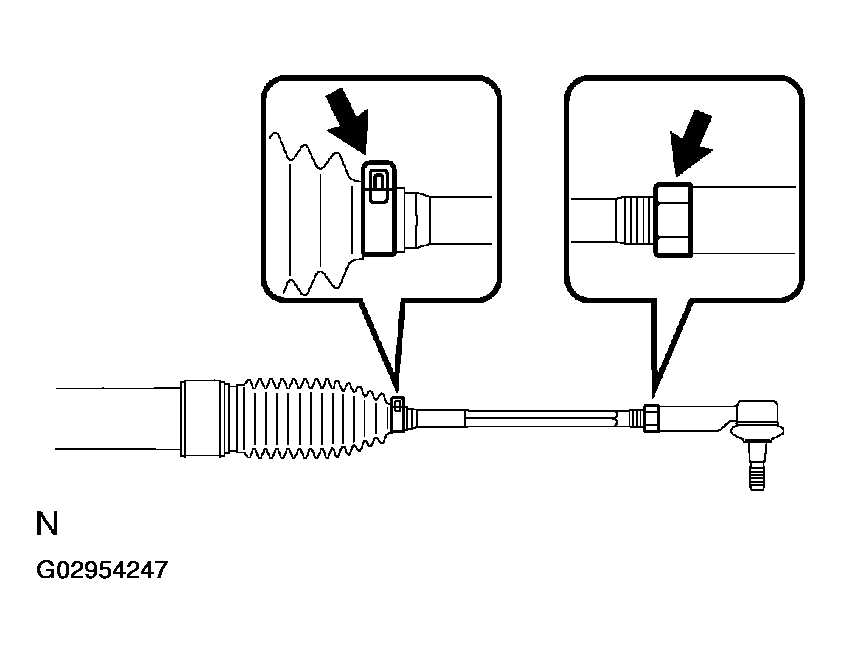 N

G02954247