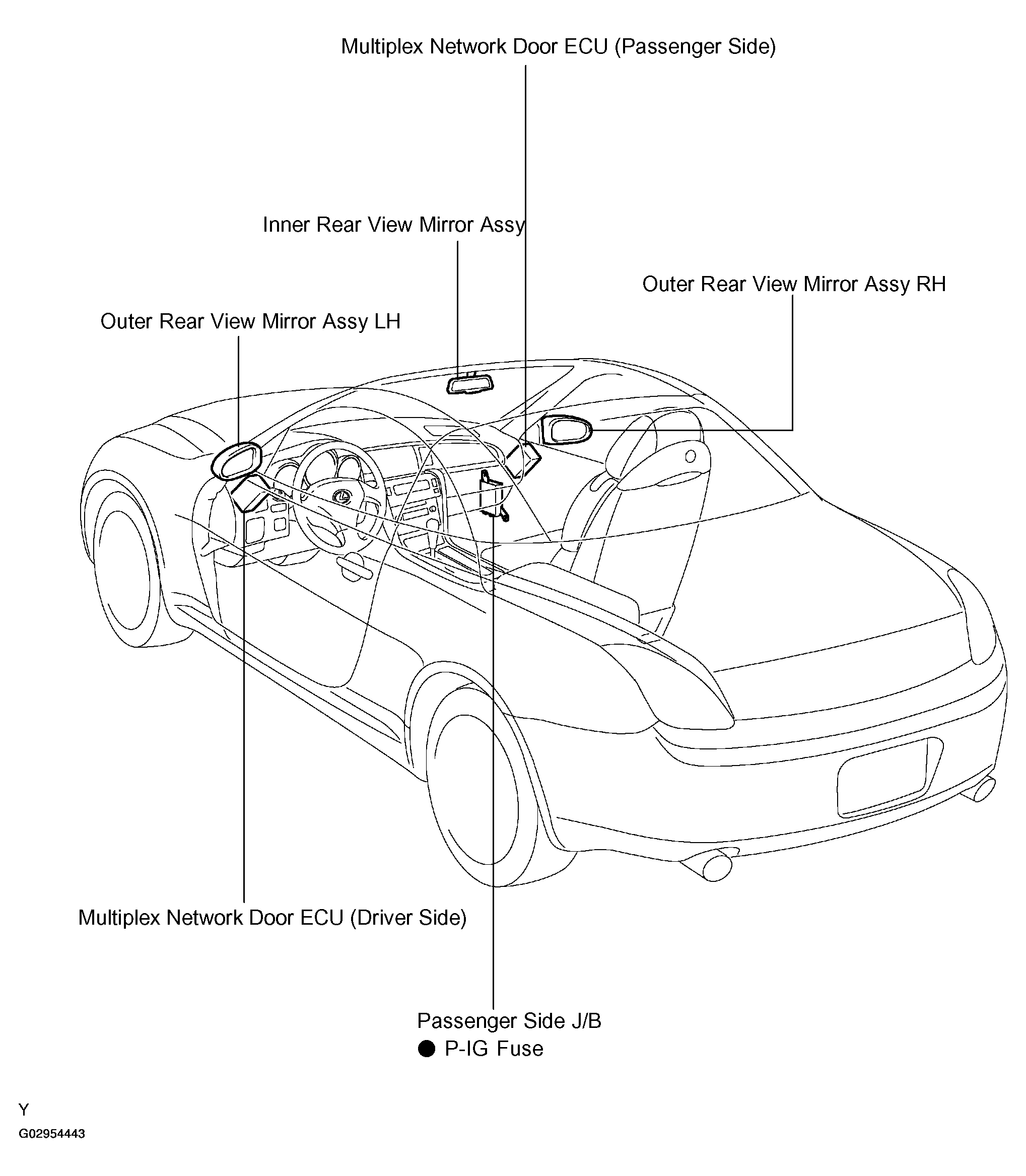 Multiplex Network Door ECU (Passenger Side)

Inner Rear View Mirror Assy

Outer Rear View Mirror Assy RH

Outer Rear View Mirror Assy LH

Multiplex Network Door ECU (Driver Side)

Passenger Side J/B
● P-IG Fuse

Y

G02954443