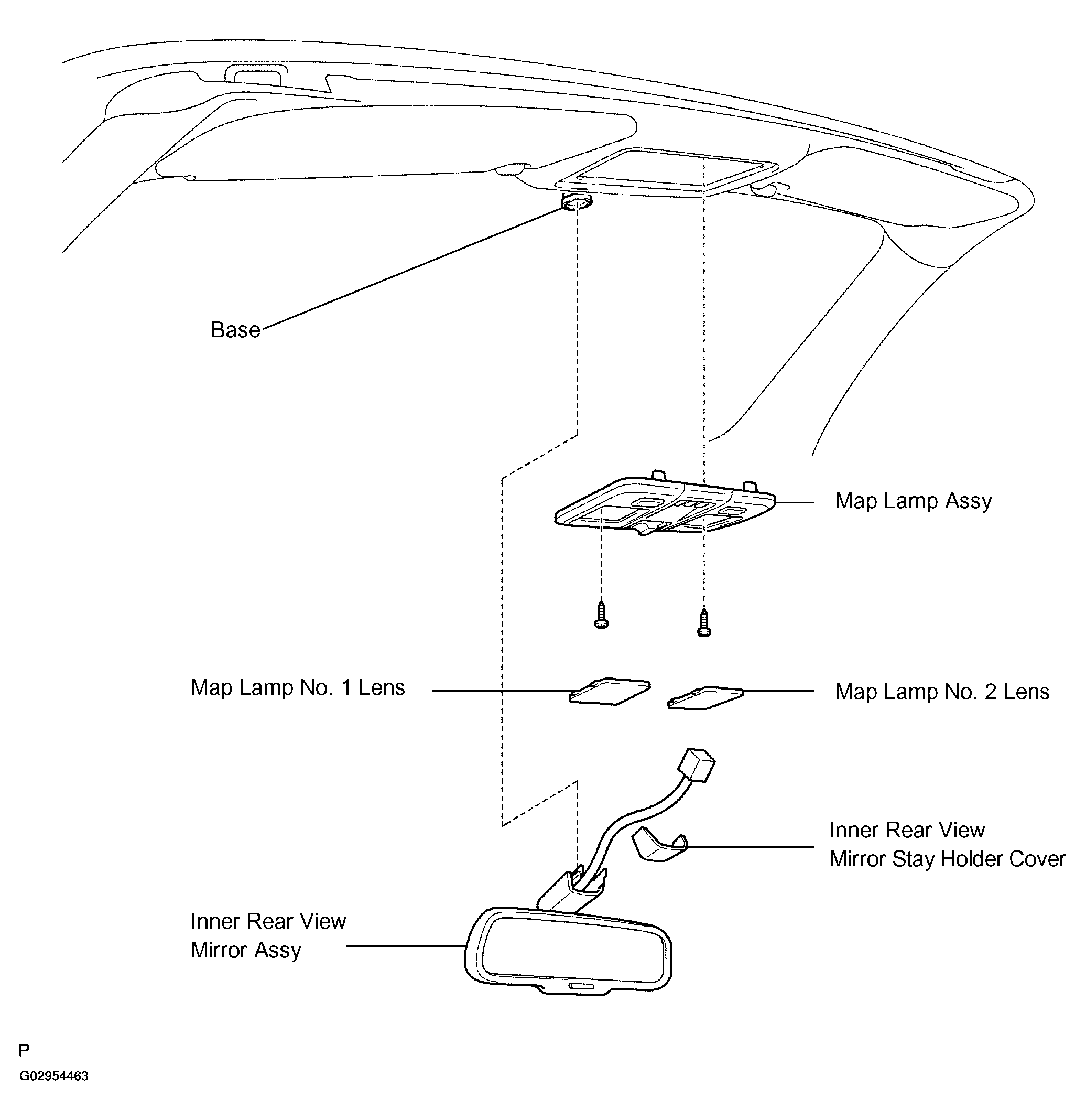 Base

Map Lamp Assy

Map Lamp No. 1 Lens

Map Lamp No. 2 Lens

Inner Rear View
Mirror Stay Holder Cover

Inner Rear View
Mirror Assy

P

G02954463