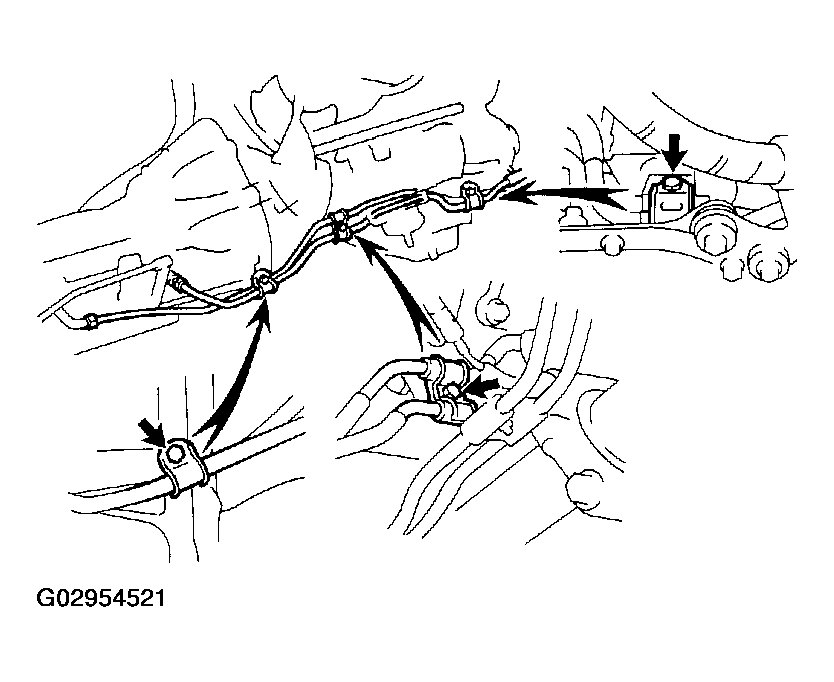 G02954521